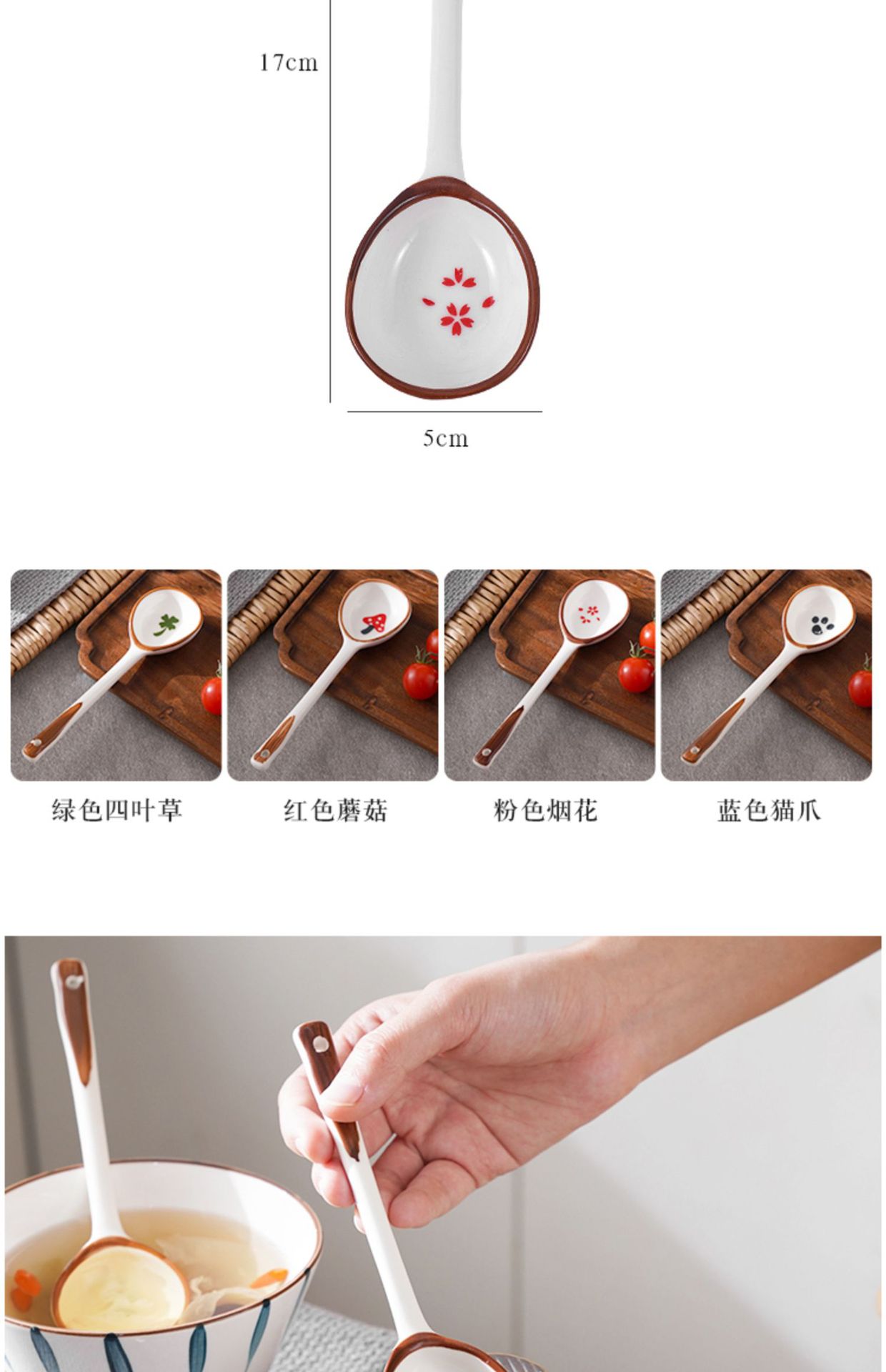 17cm

5cm

绿色四叶草

红色蘑菇

粉色烟花

蓝色猫爪