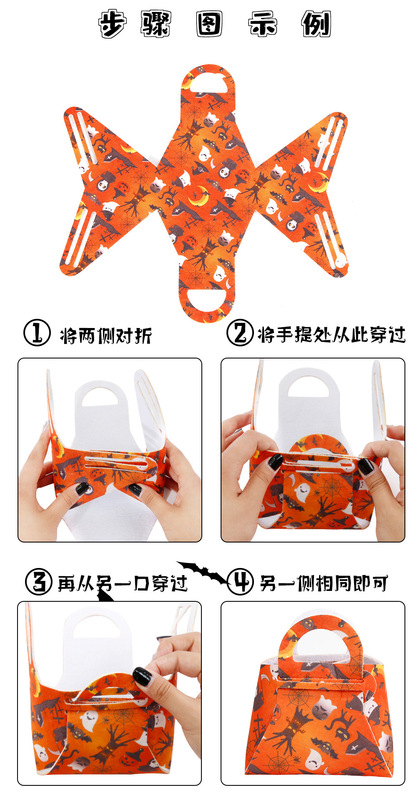 步骤图示例

① 将两侧对折

② 将手提处从此穿过

③ 再从另一口穿过

④ 另一侧相同即可