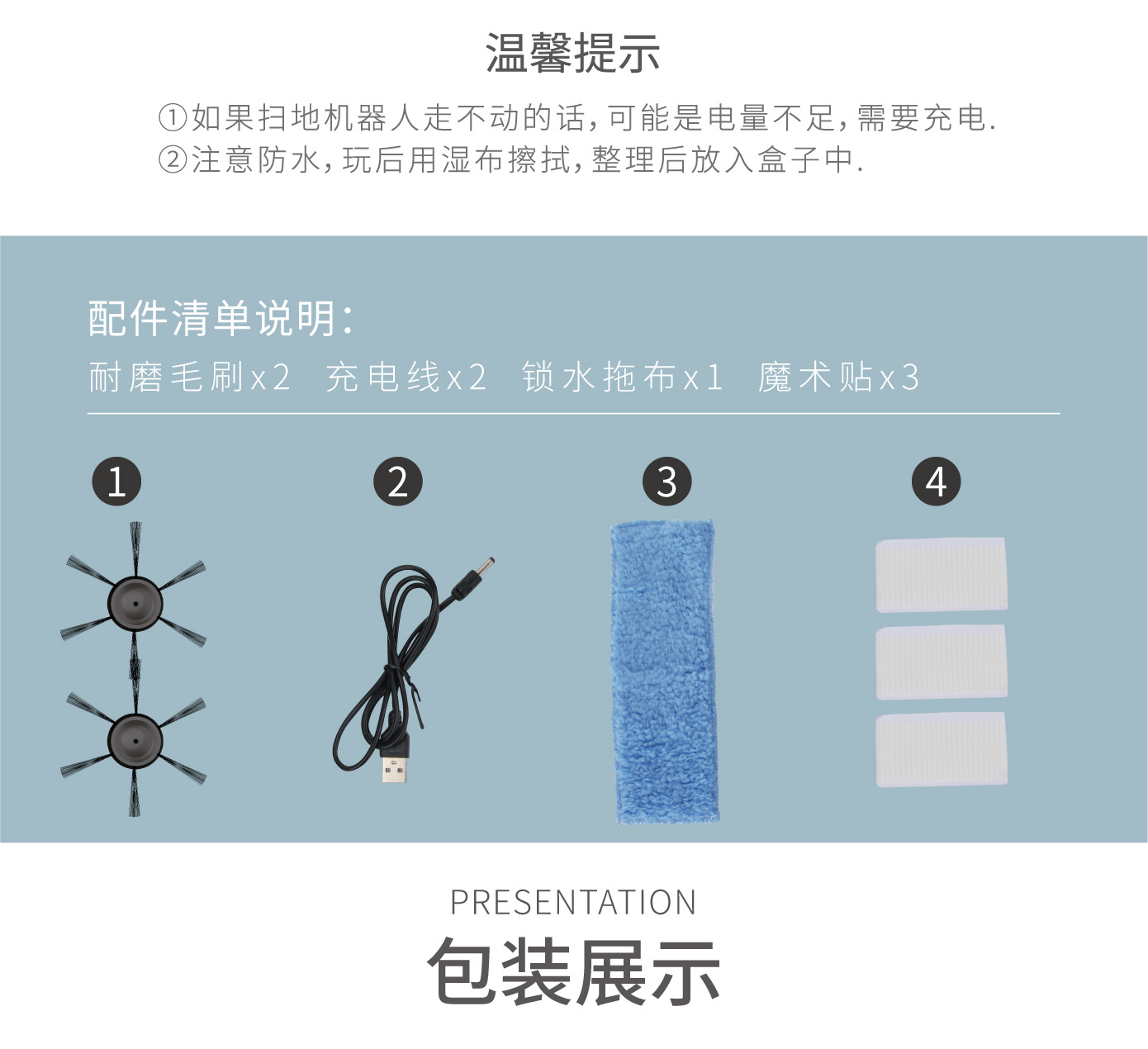 温馨提示

①如果扫地机器人走不动的话，可能是电量不足，需要充电.
②注意防水，玩后用湿布擦拭，整理后放入盒子中.

配件清单说明：
耐磨毛刷x2 充电线x2 锁水拖布x1 魔术贴x3

1

2

3

4

PRESENTATION
包装展示