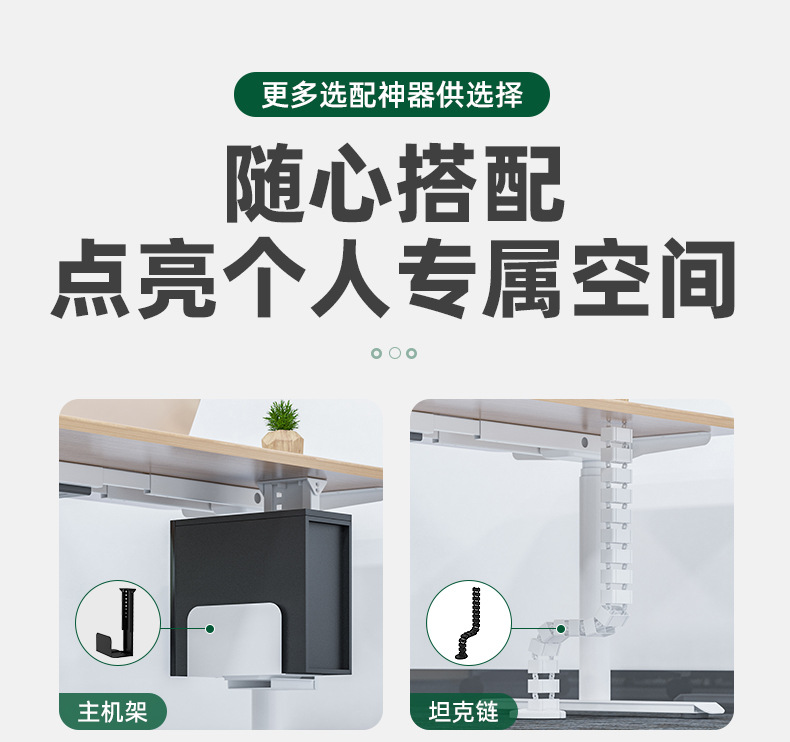 更多选配神器供选择

随心搭配
点亮个人专属空间

主机架

坦克链