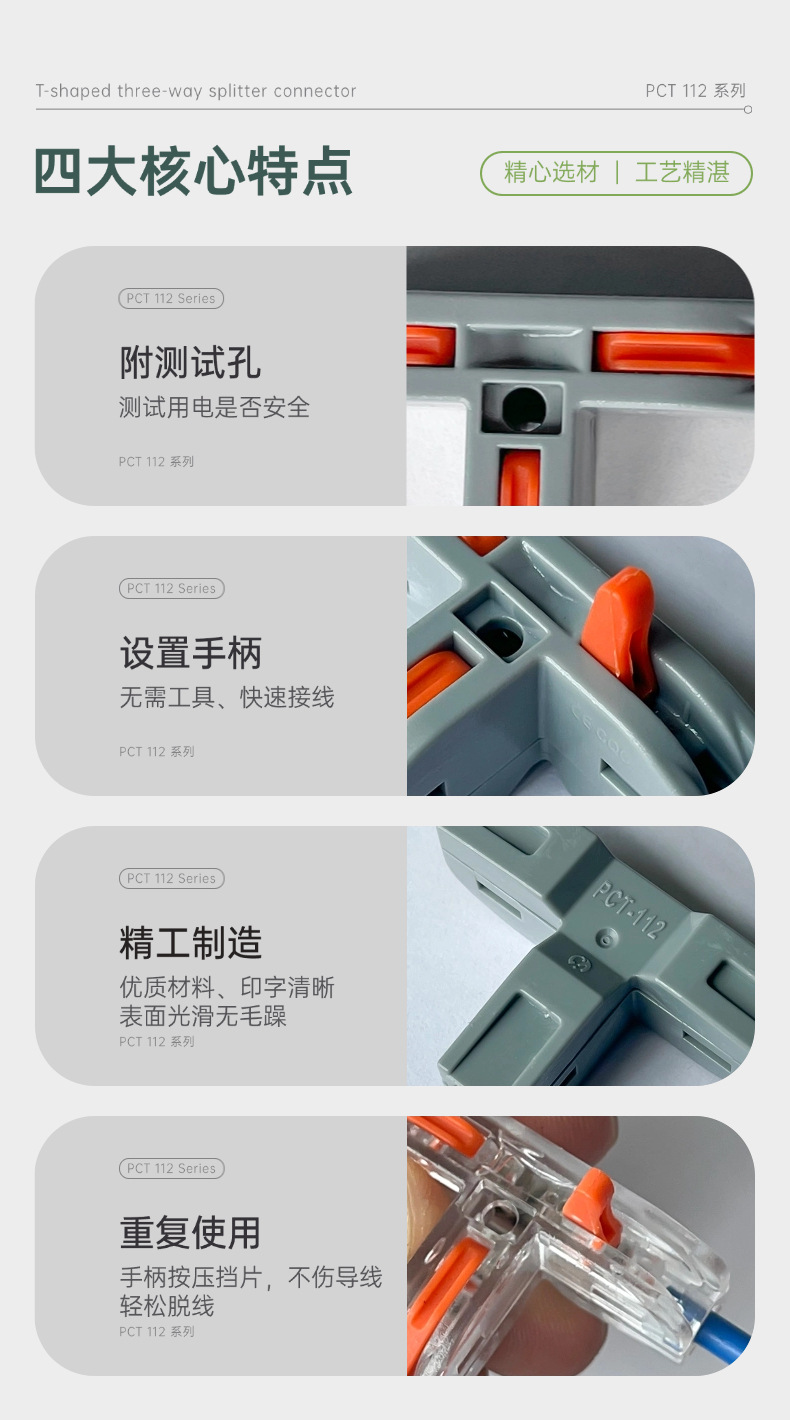 T-shaped three-way splitter connector

PCT 112 系列

四大核心特点

精心选材 | 工艺精湛

PCT 112 Series

附测试孔

测试用电是否安全

PCT 112 系列

PCT 112 Series

设置手柄

无需工具、快速接线

PCT 112 系列

PCT 112 Series

精工制造

优质材料、印字清晰
表面光滑无毛躁

PCT 112 系列

PCT-112

PCT 112 Series

重复使用

手柄按压挡片，不伤导线
轻松脱线

PCT 112 系列