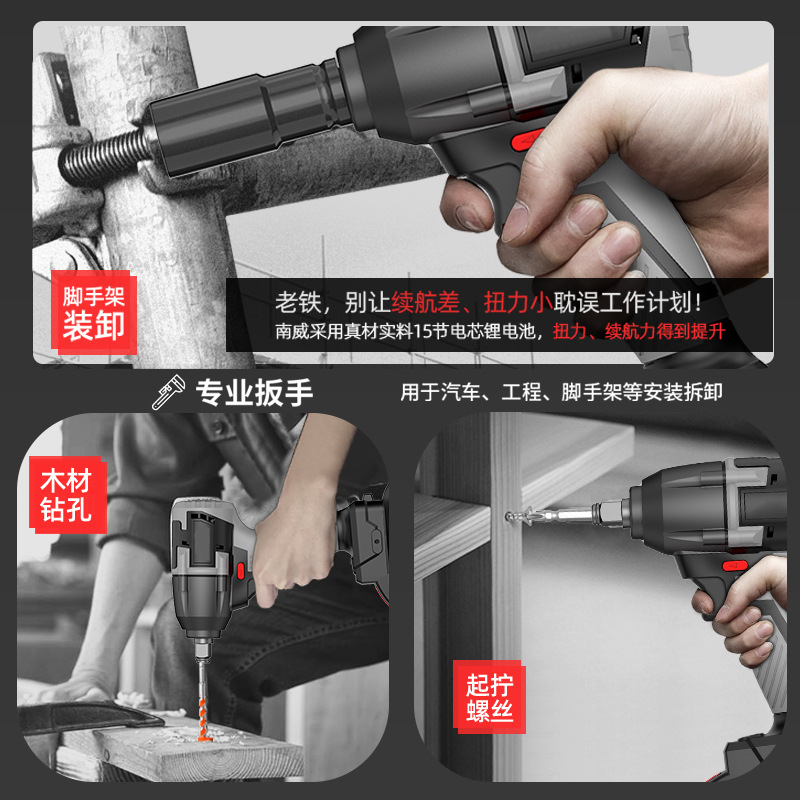 脚手架
装卸

老铁，别让续航差、扭力小耽误工作计划！
南威采用真材实料15节电芯锂电池，扭力、续航力得到提升

专业扳手

用于汽车、工程、脚手架等安装拆卸

木材
钻孔

起拧
螺丝