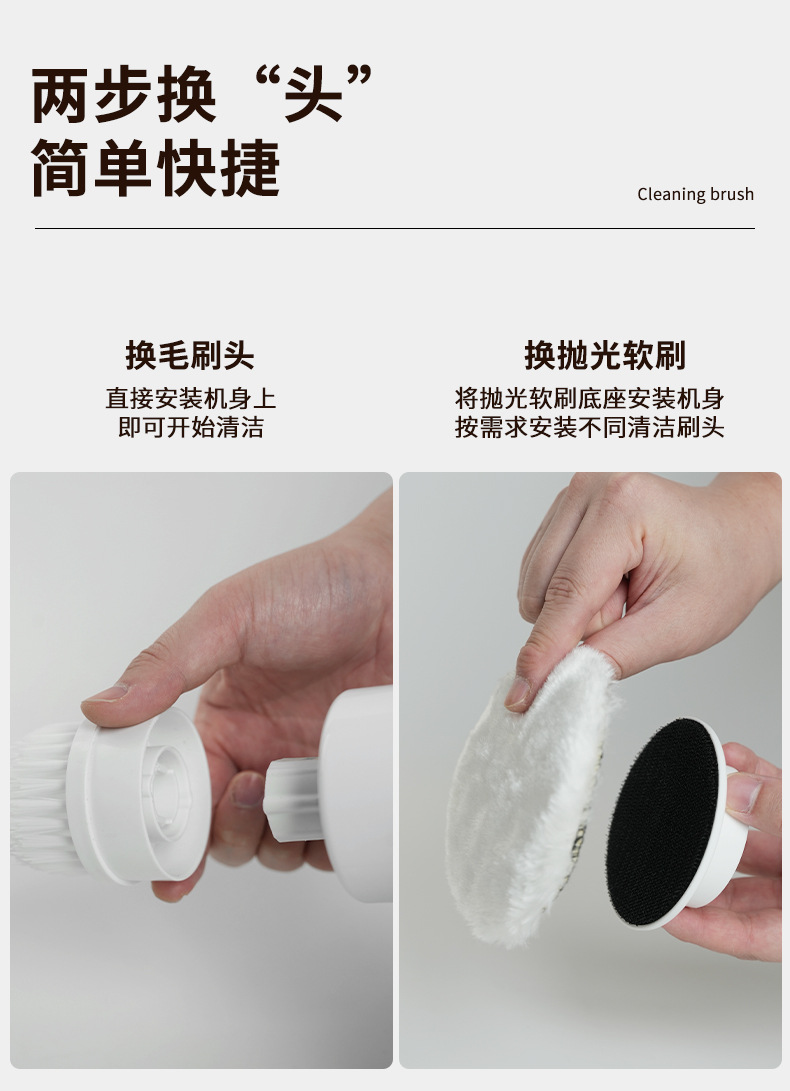 两步换“头”
简单快捷

Cleaning brush

换毛刷头
直接安装机身上
即可开始清洁

换抛光软刷
将抛光软刷底座安装机身
按需求安装不同清洁刷头