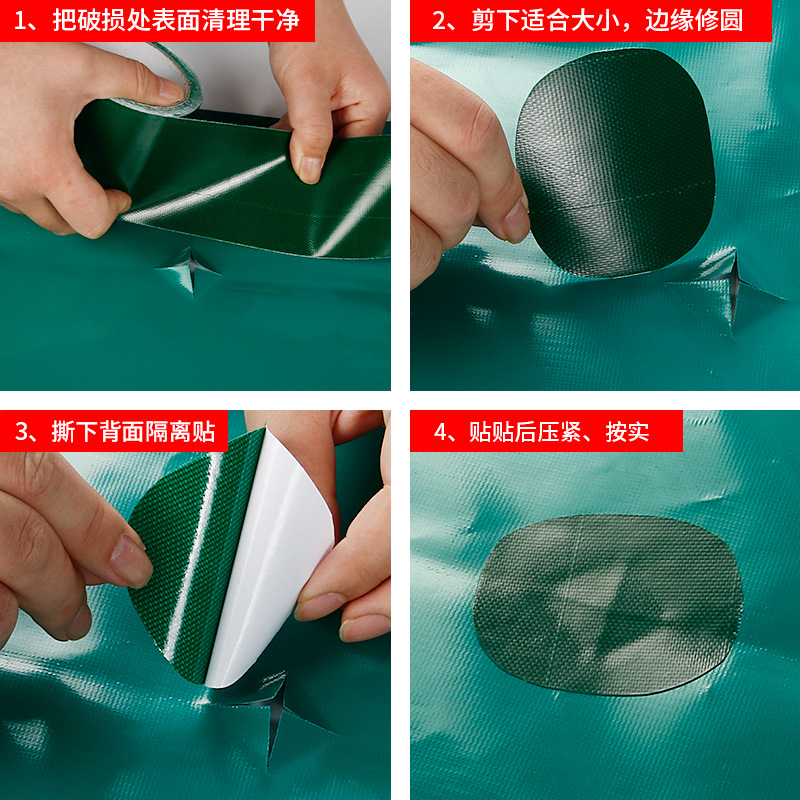 1、把破损处表面清理干净

2、剪下适合大小，边缘修圆

3、撕下背面隔离贴

4、贴贴后压紧、按实