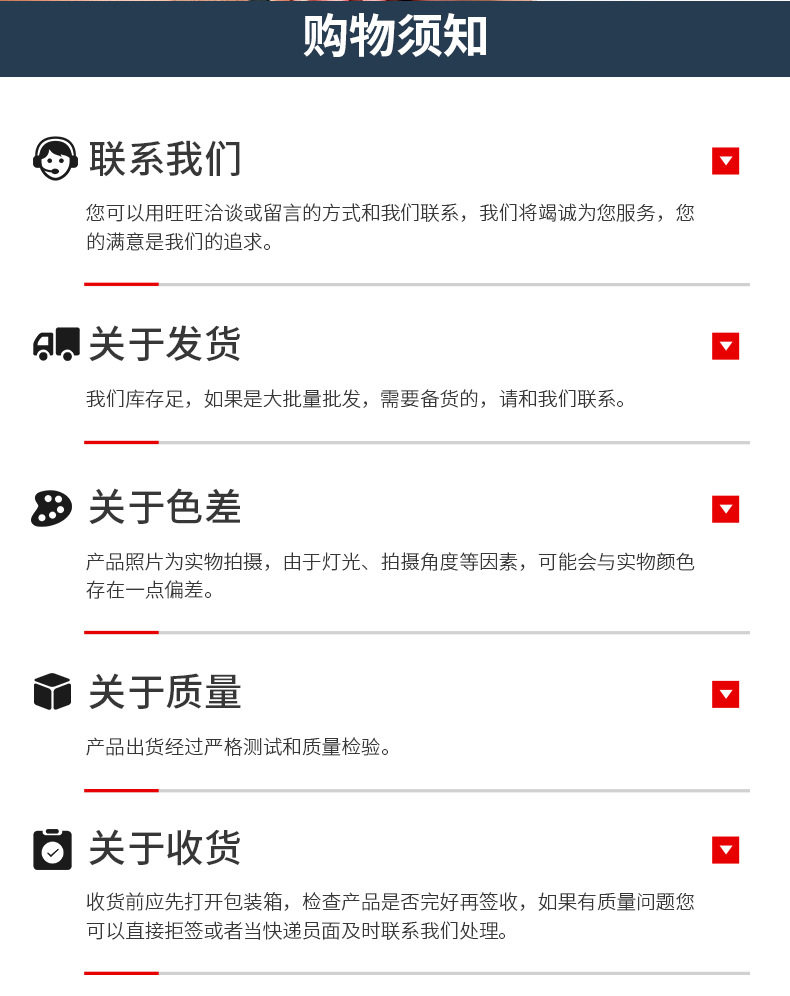 购物须知

联系我们

您可以用旺旺洽谈或留言的方式和我们联系，我们将竭诚为您服务，您的满意是我们的追求。

关于发货

我们库存足，如果是大批量批发，需要备货的，请和我们联系。

关于色差

产品照片为实物拍摄，由于灯光、拍摄角度等因素，可能会与实物颜色存在一点偏差。

关于质量

产品出货经过严格测试和质量检验。

关于收货

收货前应先打开包装箱，检查产品是否完好再签收，如果有质量问题您可以直接拒签或者当快递员面及时联系我们处理。