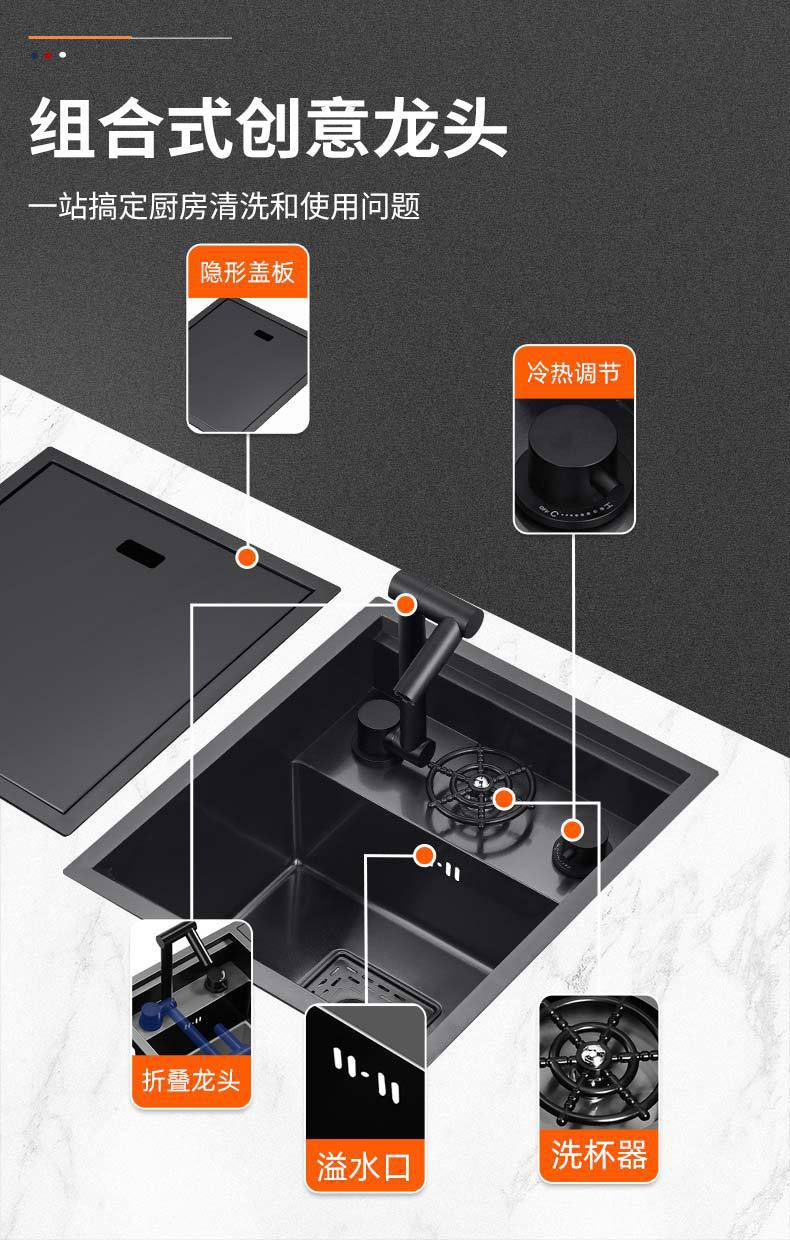 组合式创意龙头

一站搞定厨房清洗和使用问题

隐形盖板

冷热调节

折叠龙头

溢水口

洗杯器