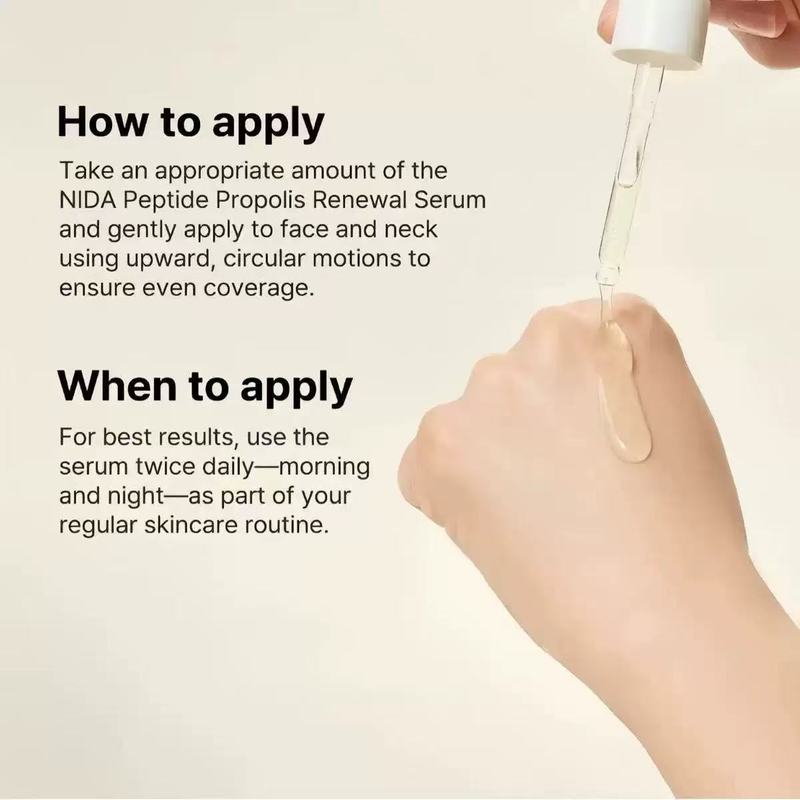 How to apply

Take an appropriate amount of the NIDA Peptide Propolis Renewal Serum and gently apply to face and neck using upward, circular motions to ensure even coverage.

When to apply

For best results, use the serum twice daily—morning and night—as part of your regular skincare routine.