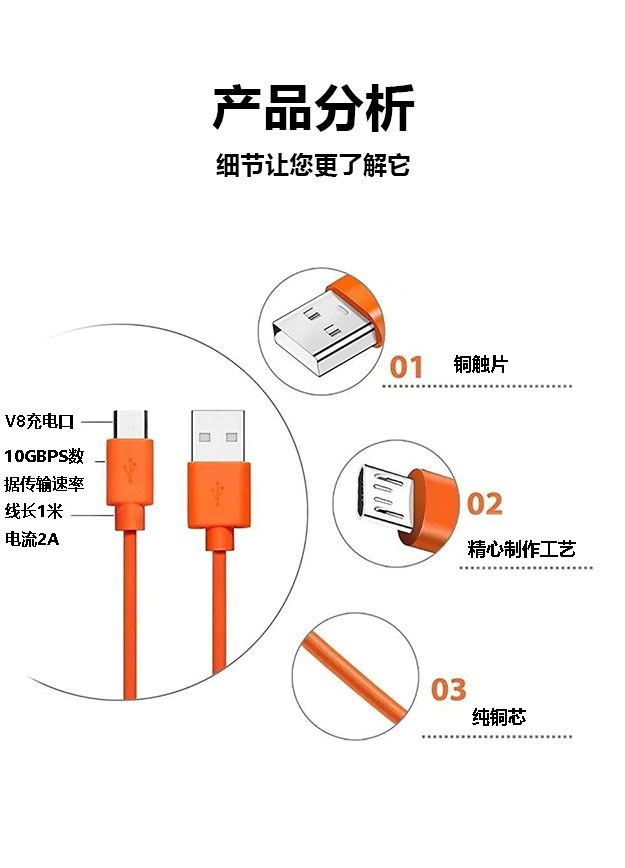 产品分析

细节让您更了解它

V8充电口

10GBPS数据传输速率

线长1米

电流2A

01 铜触片

02 精心制作工艺

03 纯铜芯