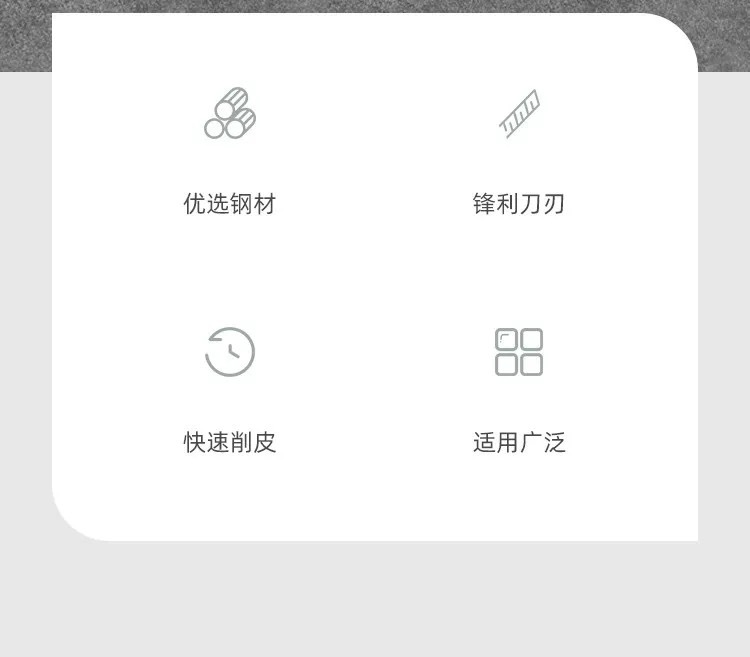 优选钢材

锋利刀刃

快速削皮

适用广泛