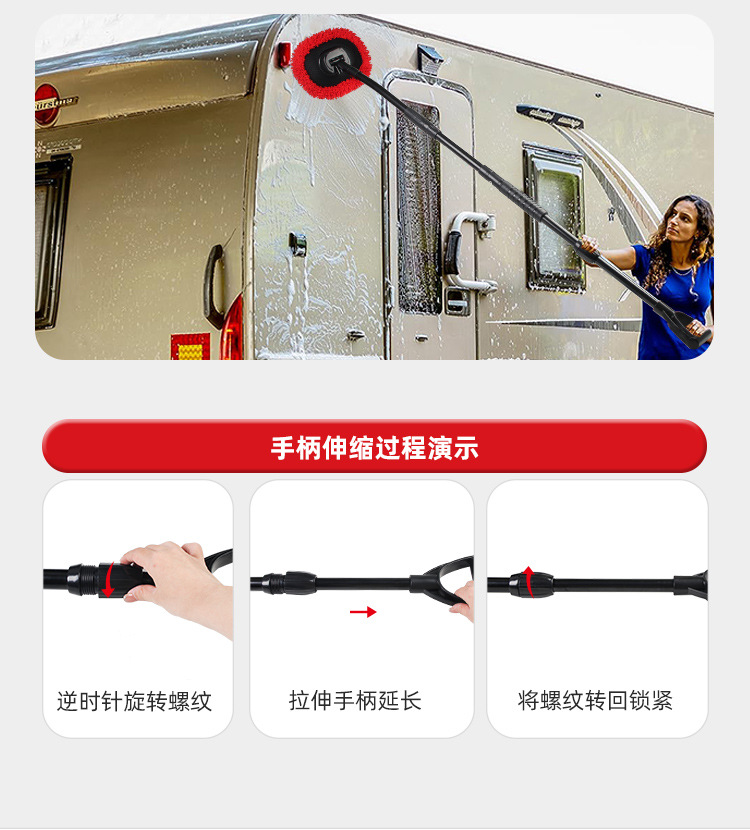 手柄伸缩过程演示

逆时针旋转螺纹

拉伸手柄延长

将螺纹转回锁紧