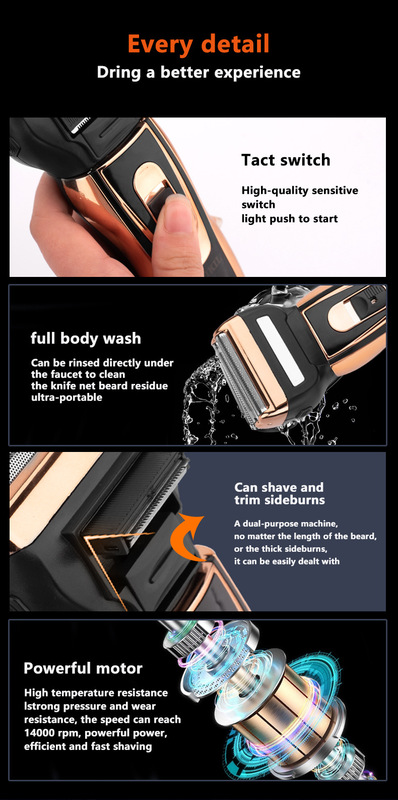 Every detail
Dring a better experience

Tact switch
High-quality sensitive switch
light push to start

full body wash
Can be rinsed directly under the faucet to clean
the knife net beard residue
ultra-portable

Can shave and trim sideburns
A dual-purpose machine,
no matter the length of the beard,
or the thick sideburns,
it can be easily dealt with

Powerful motor
High temperature resistance lstrong pressure and wear resistance, the speed can reach 14000 rpm, powerful power, efficient and fast shaving