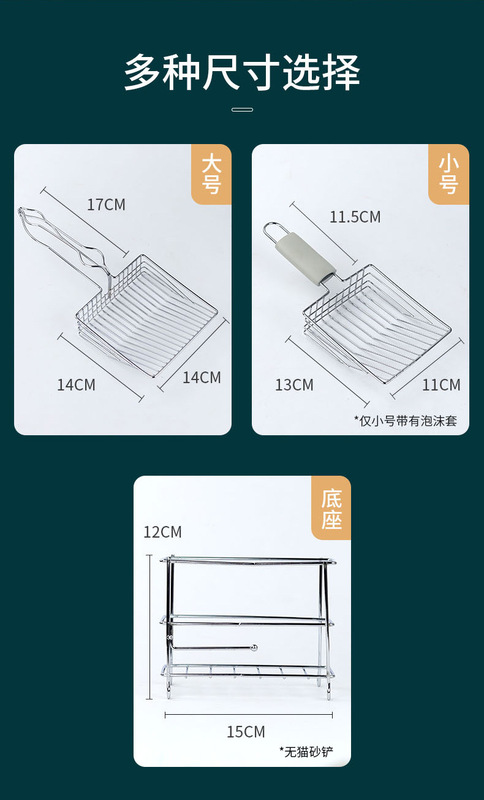 多种尺寸选择

大号

17CM

14CM

14CM

小号

11.5CM

13CM

11CM

*仅小号带有泡沫套

底座

12CM

15CM

*无猫砂铲