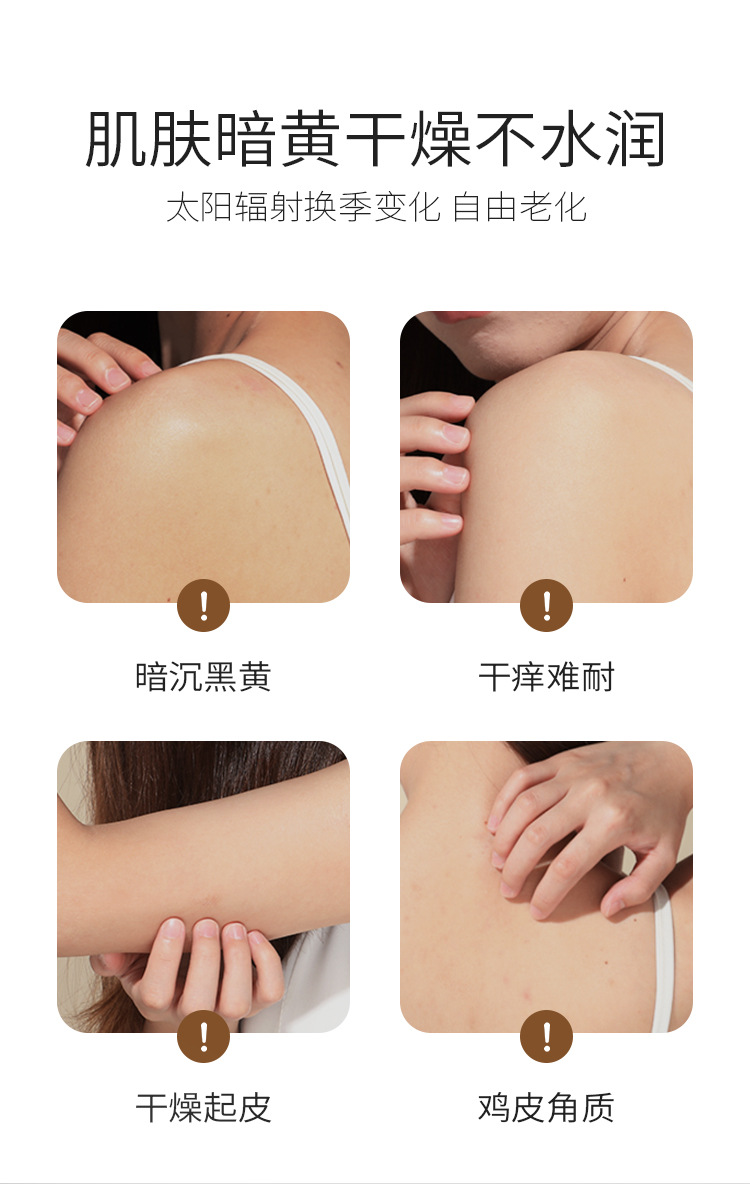 肌肤暗黄干燥不水润
太阳辐射换季变化 自由老化

!
暗沉黑黄

!
干痒难耐

!
干燥起皮

!
鸡皮角质