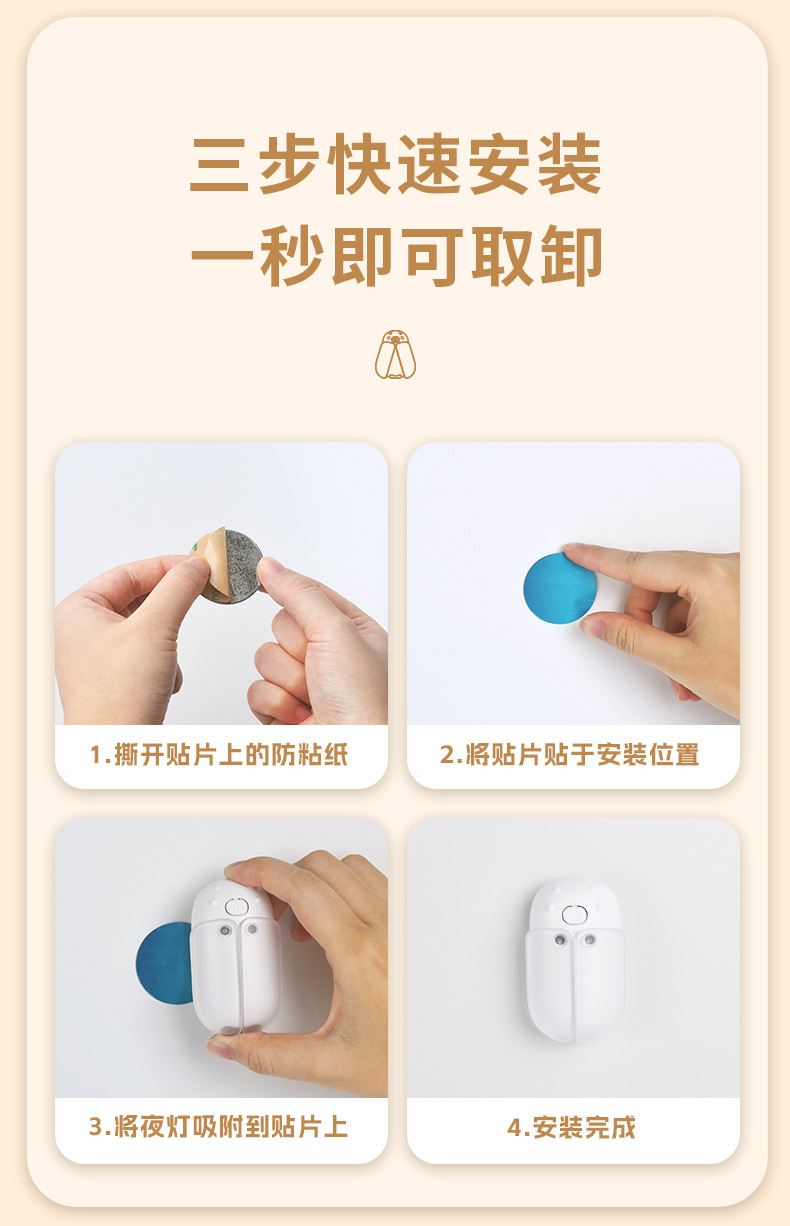 三步快速安装
一秒即可取卸

1.撕开贴片上的防粘纸

2.将贴片贴于安装位置

3.将夜灯吸附到贴片上

4.安装完成