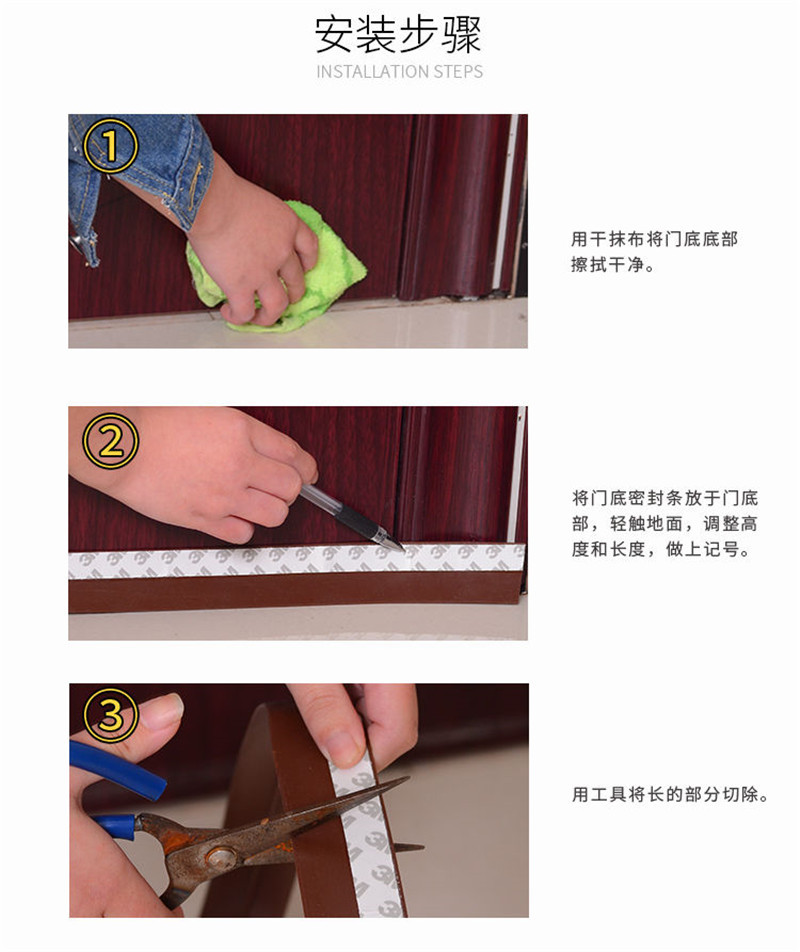 安装步骤
INSTALLATION STEPS

①

用干抹布将门底底部擦拭干净。

②

将门底密封条放于门底部，轻触地面，调整高度和长度，做上记号。

③

用工具将长的部分切除。