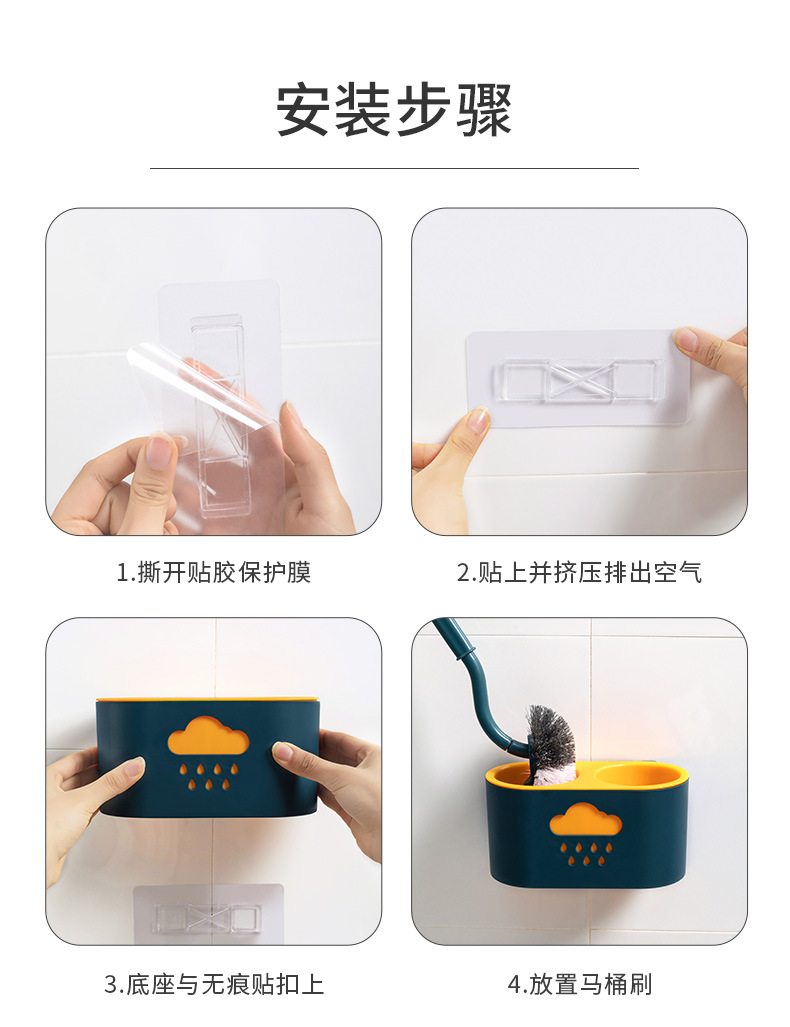 安装步骤

1.撕开贴胶保护膜

2.贴上并挤压排出空气

3.底座与无痕贴扣上

4.放置马桶刷