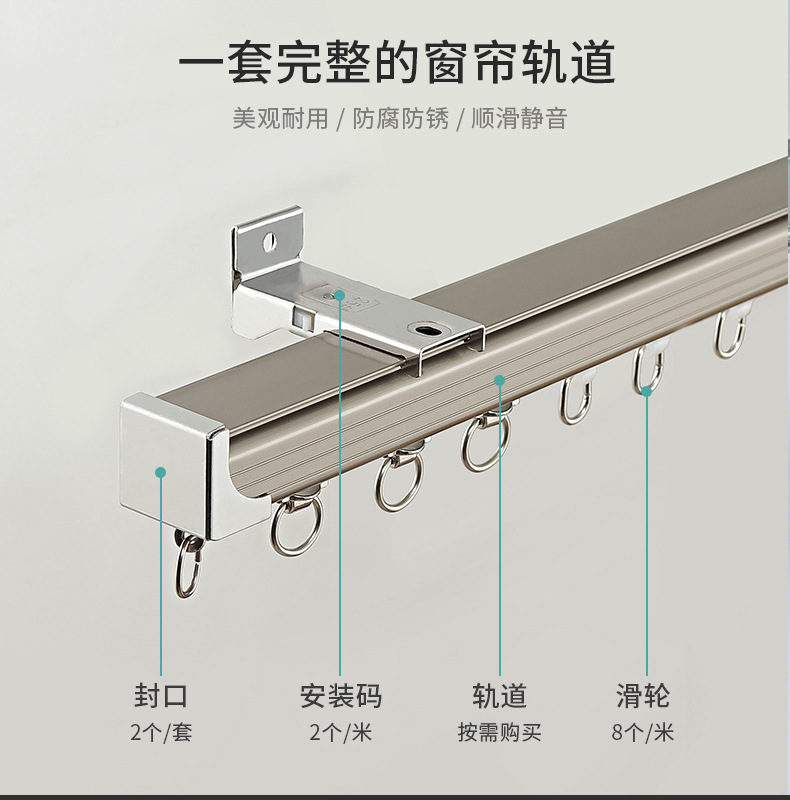 一套完整的窗帘轨道

美观耐用 / 防腐防锈 / 顺滑静音

封口
2个/套

安装码
2个/米

轨道
按需购买

滑轮
8个/米