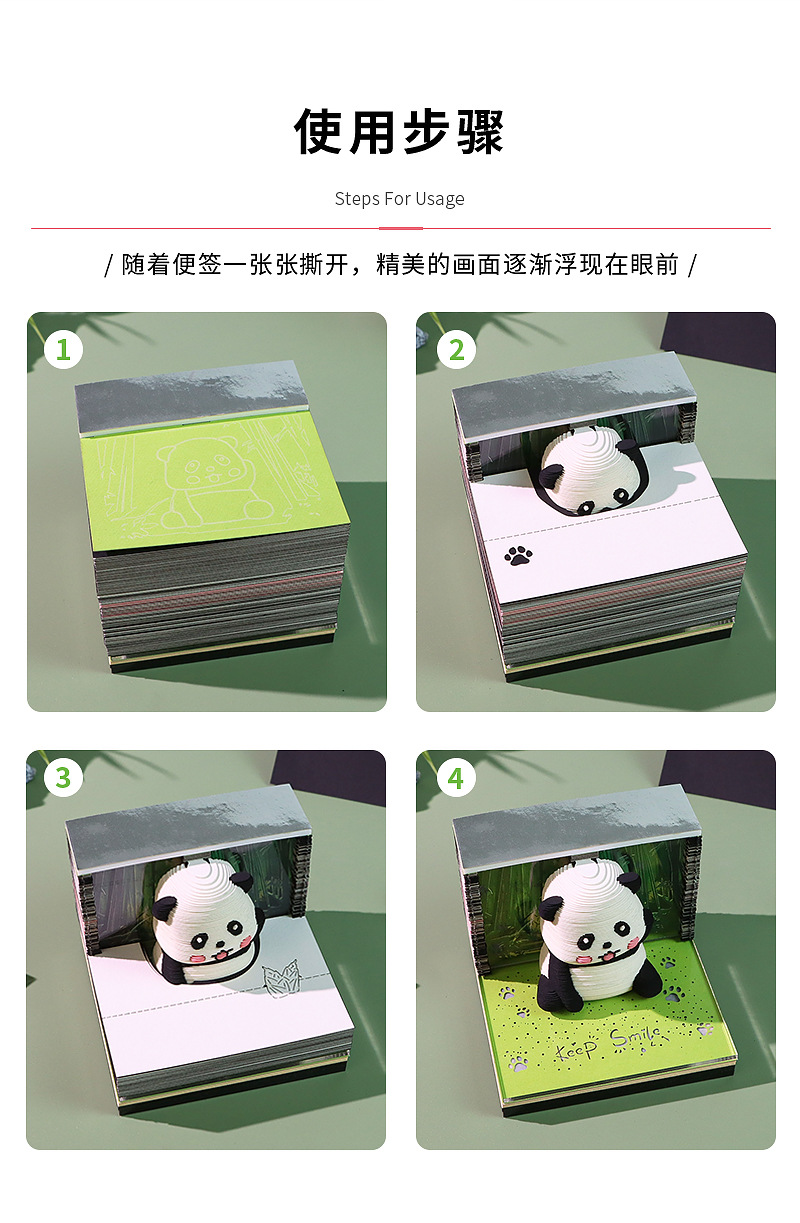 使用步骤

Steps For Usage

/ 随着便签一张张撕开，精美的画面逐渐浮现在眼前 /

1

2

3

4

Keep Smile