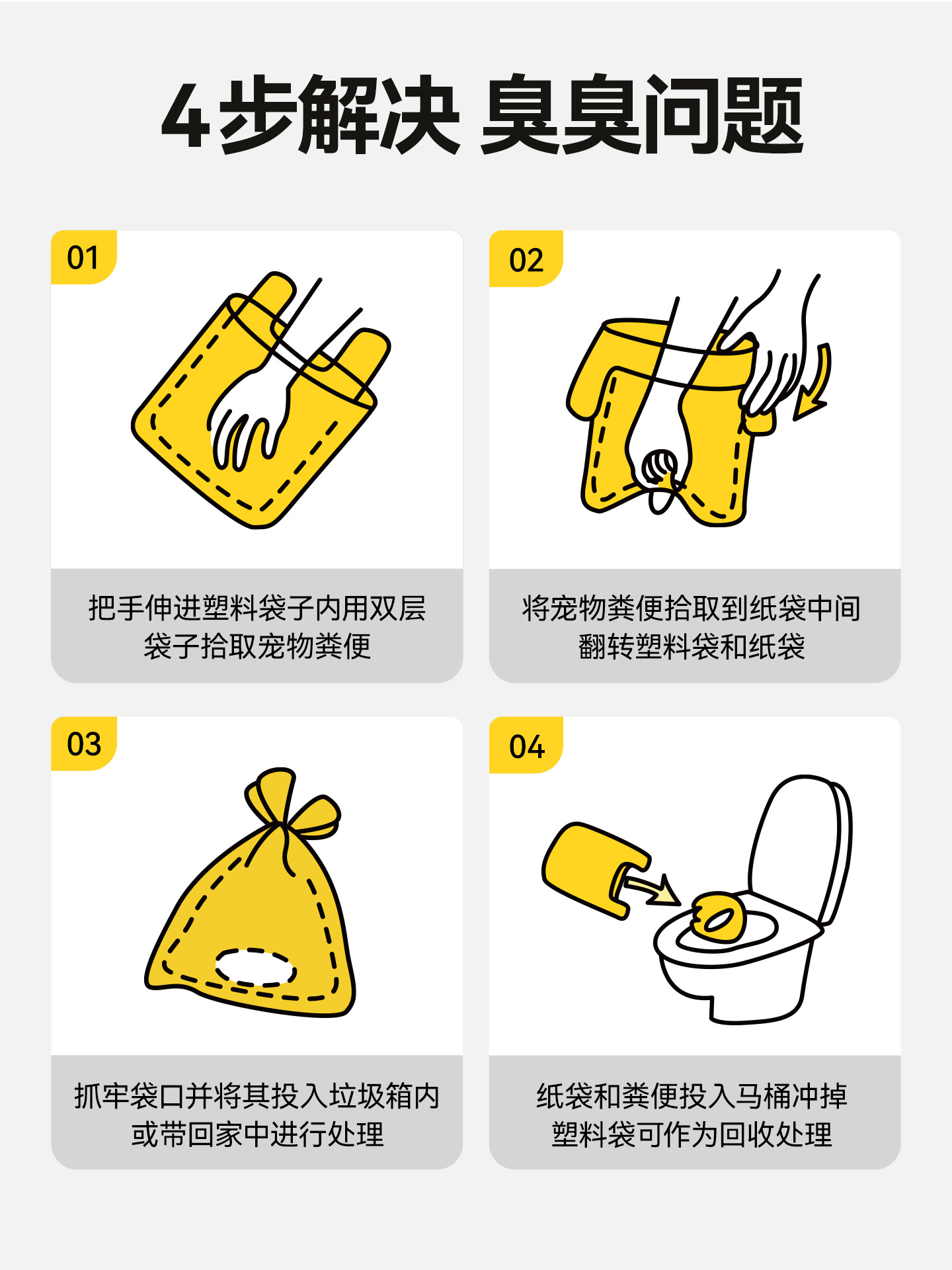 4步解决 臭臭问题

01

把手伸进塑料袋子内用双层袋子拾取宠物粪便

02

将宠物粪便拾取到纸袋中间翻转塑料袋和纸袋

03

抓牢袋口并将其投入垃圾箱内或带回家中进行处理

04

纸袋和粪便投入马桶冲掉塑料袋可作为回收处理