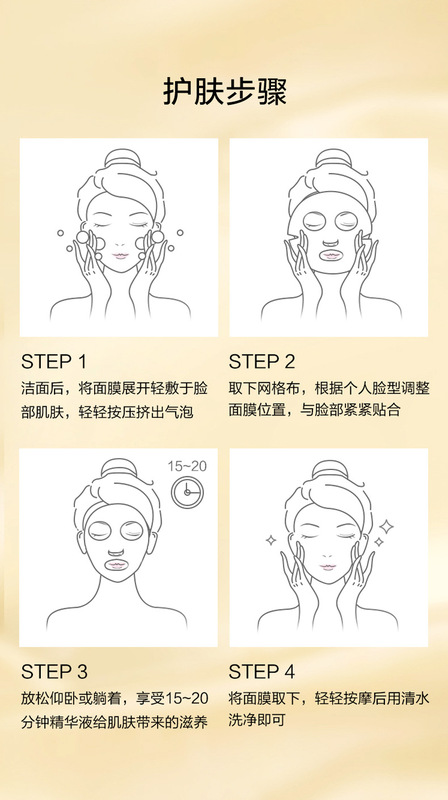 护肤步骤

STEP 1
洁面后，将面膜展开轻敷于脸部肌肤，轻轻按压挤出气泡

STEP 2
取下网格布，根据个人脸型调整面膜位置，与脸部紧紧贴合

15~20

STEP 3
放松仰卧或躺着，享受15~20分钟精华液给肌肤带来的滋养

STEP 4
将面膜取下，轻轻按摩后用清水洗净即可