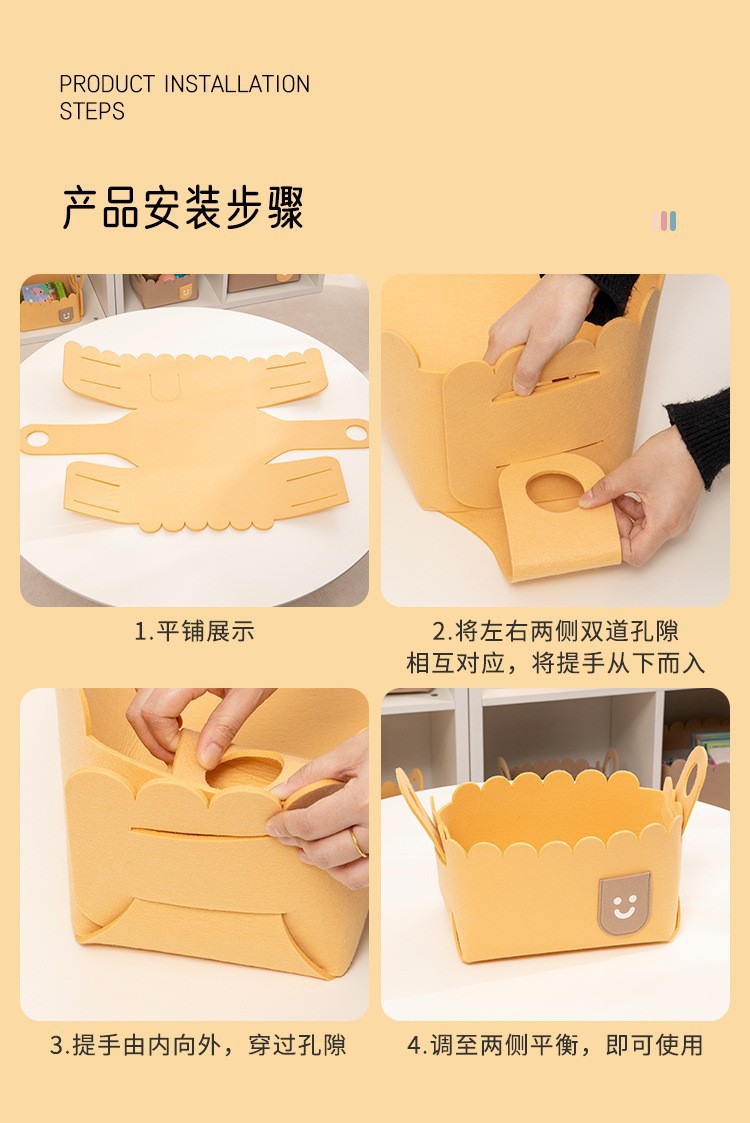 PRODUCT INSTALLATION STEPS

产品安装步骤

1.平铺展示

2.将左右两侧双道孔隙相互对应，将提手从下而入

3.提手由内向外，穿过孔隙

4.调至两侧平衡，即可使用