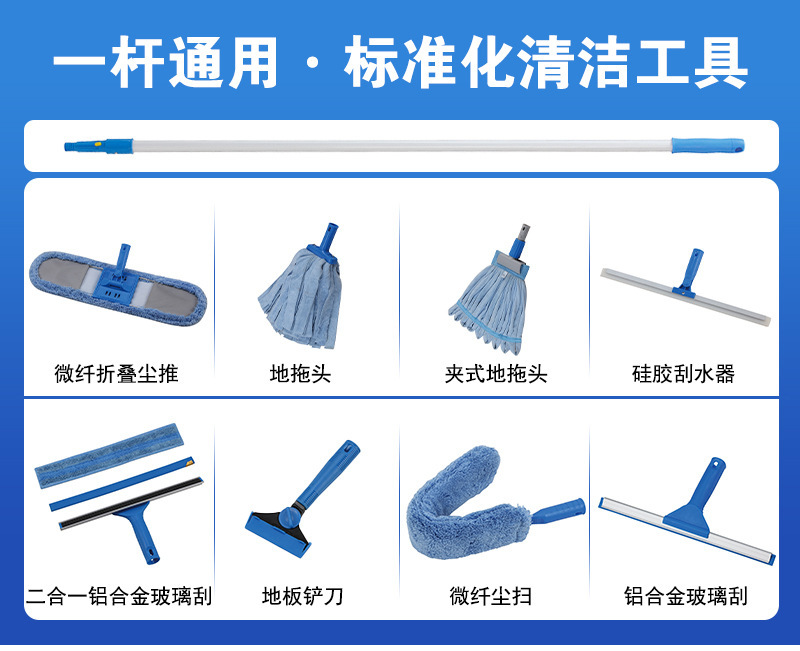 一杆通用 · 标准化清洁工具

微纤折叠尘推

地拖头

夹式地拖头

硅胶刮水器

二合一铝合金玻璃刮

地板铲刀

微纤尘扫

铝合金玻璃刮