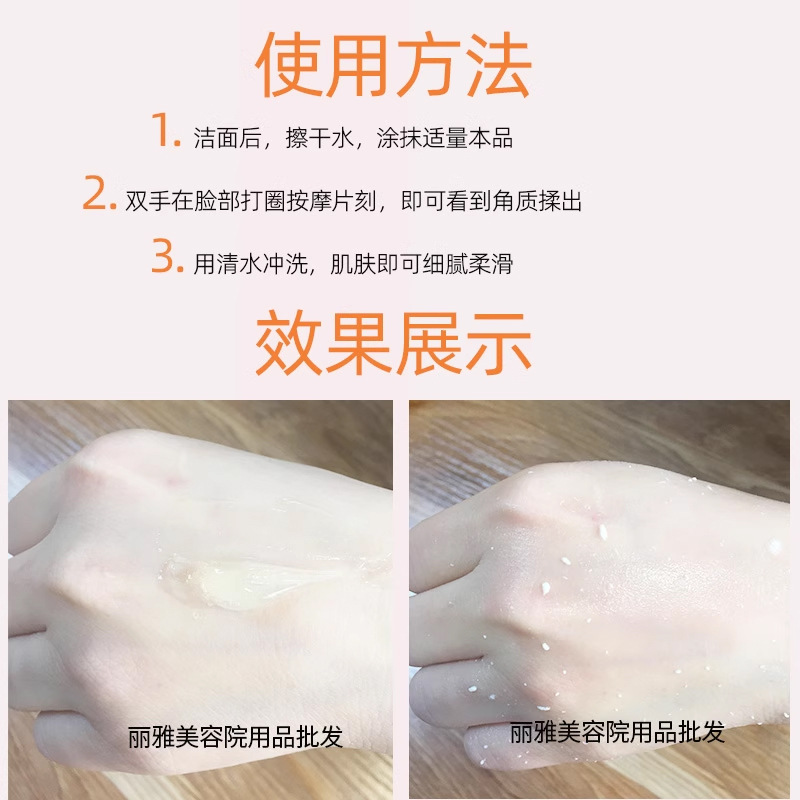 使用方法

1. 洁面后，擦干水，涂抹适量本品

2. 双手在脸部打圈按摩片刻，即可看到角质揉出

3. 用清水冲洗，肌肤即可细腻柔滑

效果展示

丽雅美容院用品批发

丽雅美容院用品批发