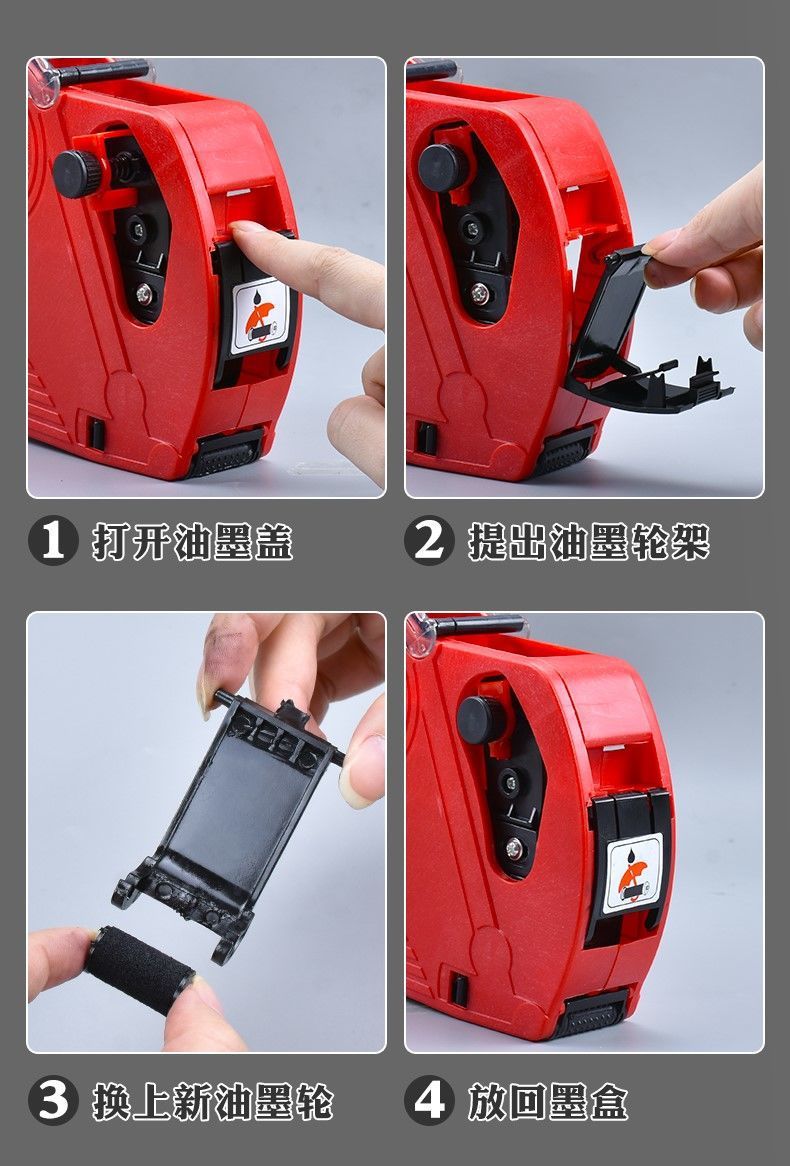 1 打开油墨盖

2 提出油墨轮架

3 换上新油墨轮

4 放回墨盒