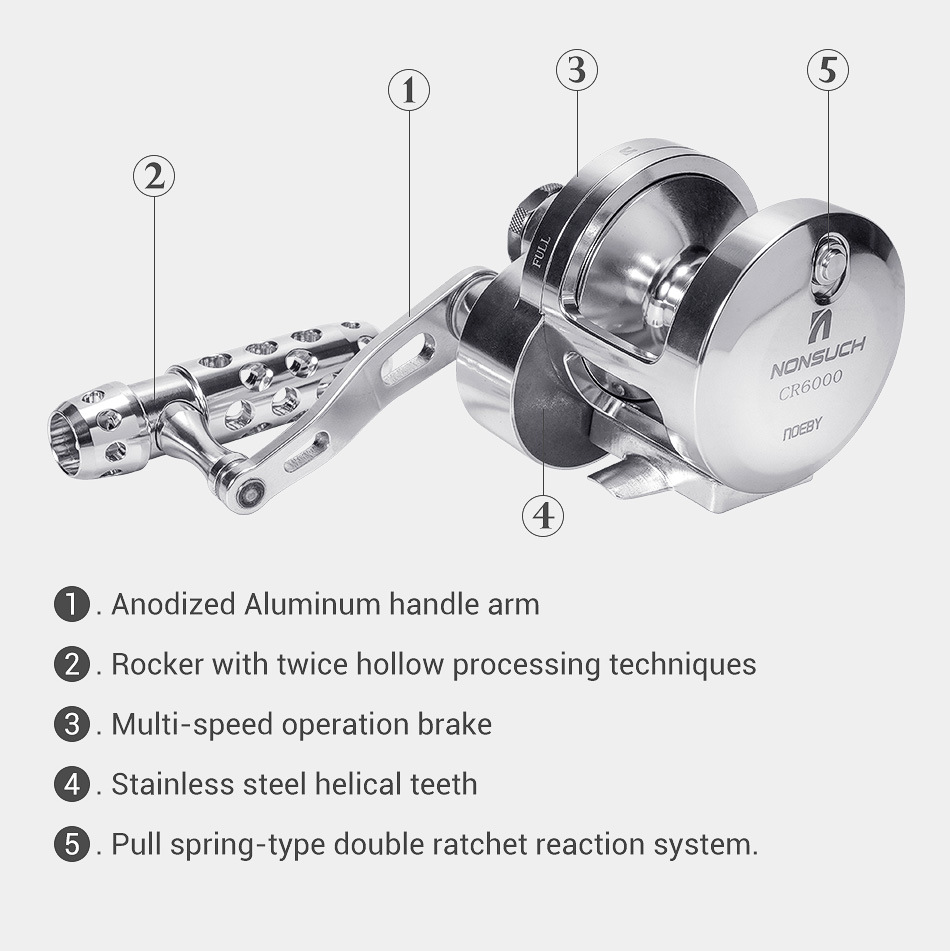 2
1
3
5
FULL
NONSUCH
CR6000
NOEBY
4

1. Anodized Aluminum handle arm

2. Rocker with twice hollow processing techniques

3. Multi-speed operation brake

4. Stainless steel helical teeth

5. Pull spring-type double ratchet reaction system.