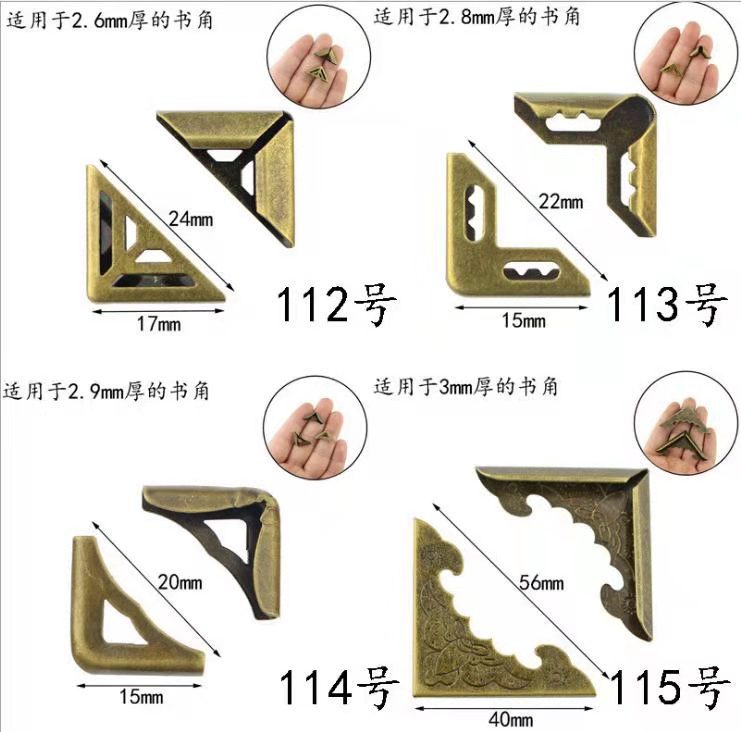 适用于2.6mm厚的书角

24mm

17mm

112号

适用于2.8mm厚的书角

22mm

15mm

113号

适用于2.9mm厚的书角

20mm

15mm

114号

适用于3mm厚的书角

56mm

40mm

115号