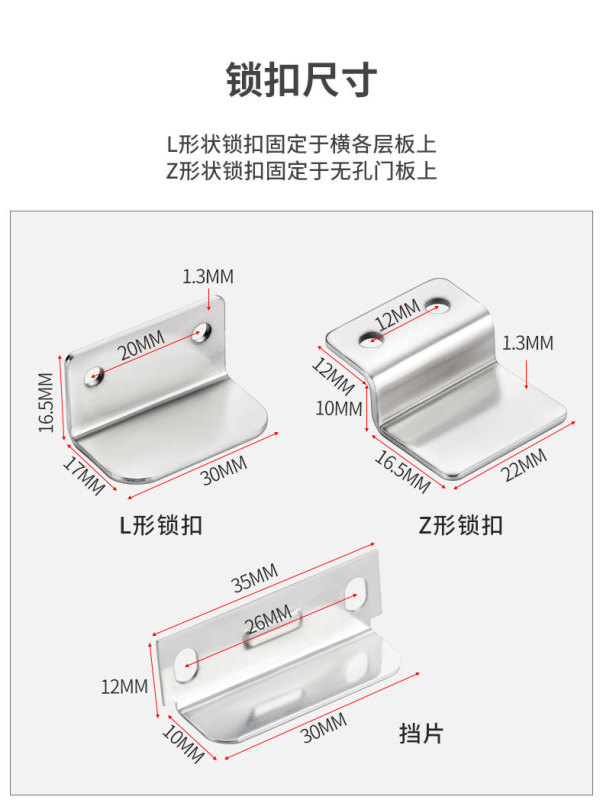 锁扣尺寸

L形状锁扣固定于横各层板上
Z形状锁扣固定于无孔门板上

1.3MM
20MM
16.5MM
17MM
30MM
L形锁扣

12MM
1.3MM
12MM
10MM
16.5MM
22MM
Z形锁扣

35MM
26MM
12MM
10MM
30MM
挡片