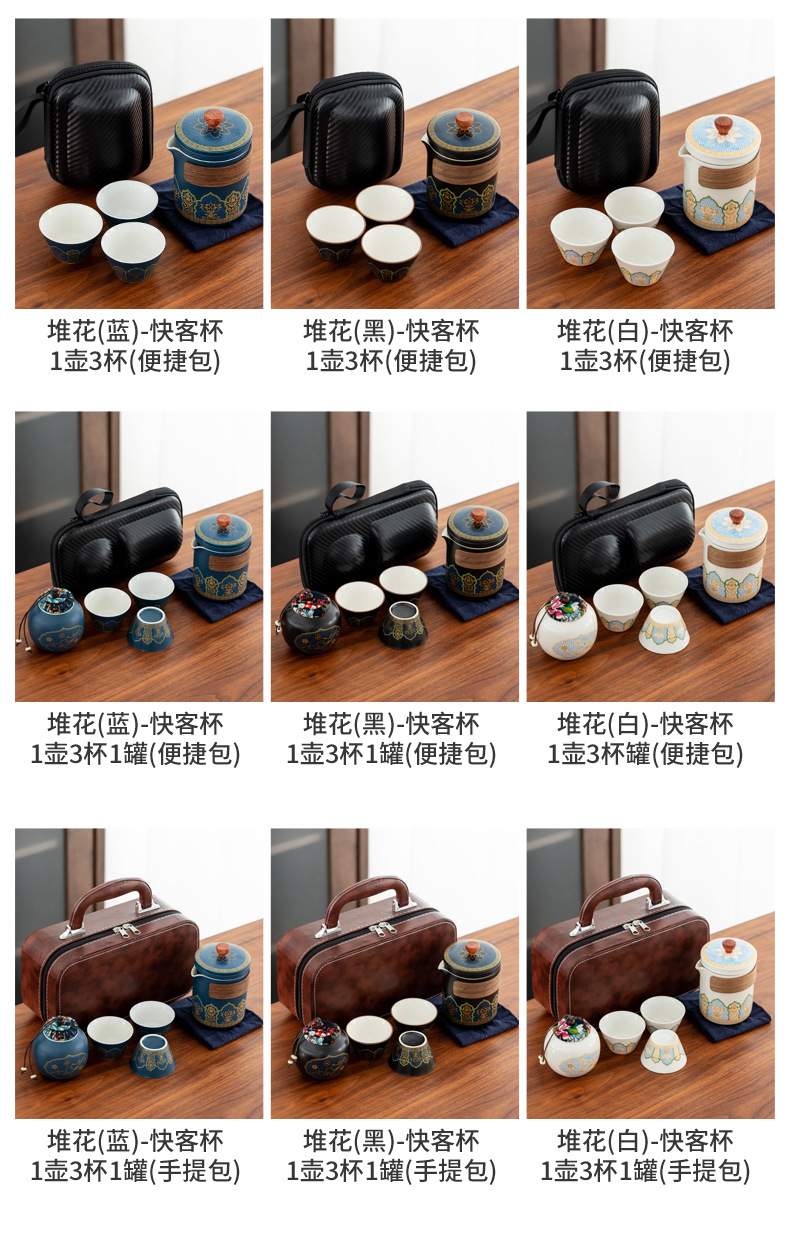 堆花(蓝)-快客杯
1壶3杯(便捷包)

堆花(黑)-快客杯
1壶3杯(便捷包)

堆花(白)-快客杯
1壶3杯(便捷包)

堆花(蓝)-快客杯
1壶3杯1罐(便捷包)

堆花(黑)-快客杯
1壶3杯1罐(便捷包)

堆花(白)-快客杯
1壶3杯罐(便捷包)

堆花(蓝)-快客杯
1壶3杯1罐(手提包)

堆花(黑)-快客杯
1壶3杯1罐(手提包)

堆花(白)-快客杯
1壶3杯1罐(手提包)