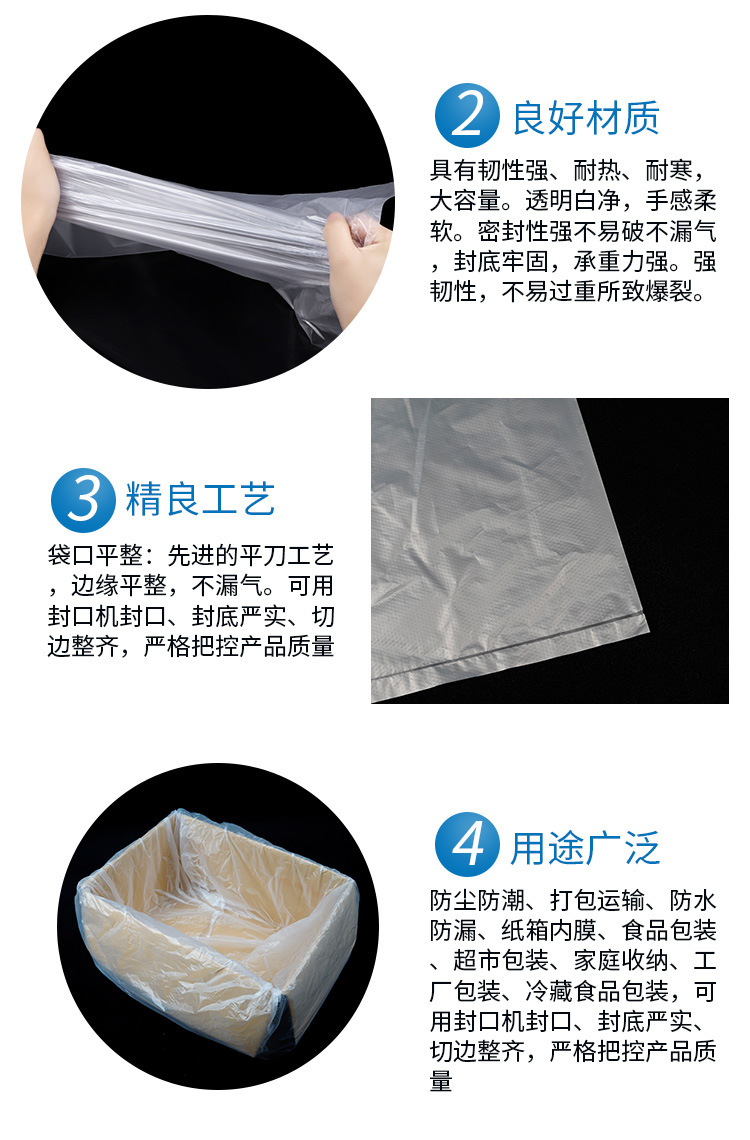 2 良好材质

具有韧性强、耐热、耐寒，大容量。透明白净，手感柔软。密封性强不易破不漏气，封底牢固，承重力强。强韧性，不易过重所致爆裂。

3 精良工艺

袋口平整：先进的平刀工艺，边缘平整，不漏气。可用封口机封口、封底严实、切边整齐，严格把控产品质量

4 用途广泛

防尘防潮、打包运输、防水防漏、纸箱内膜、食品包装、超市包装、家庭收纳、工厂包装、冷藏食品包装，可用封口机封口、封底严实、切边整齐，严格把控产品质量