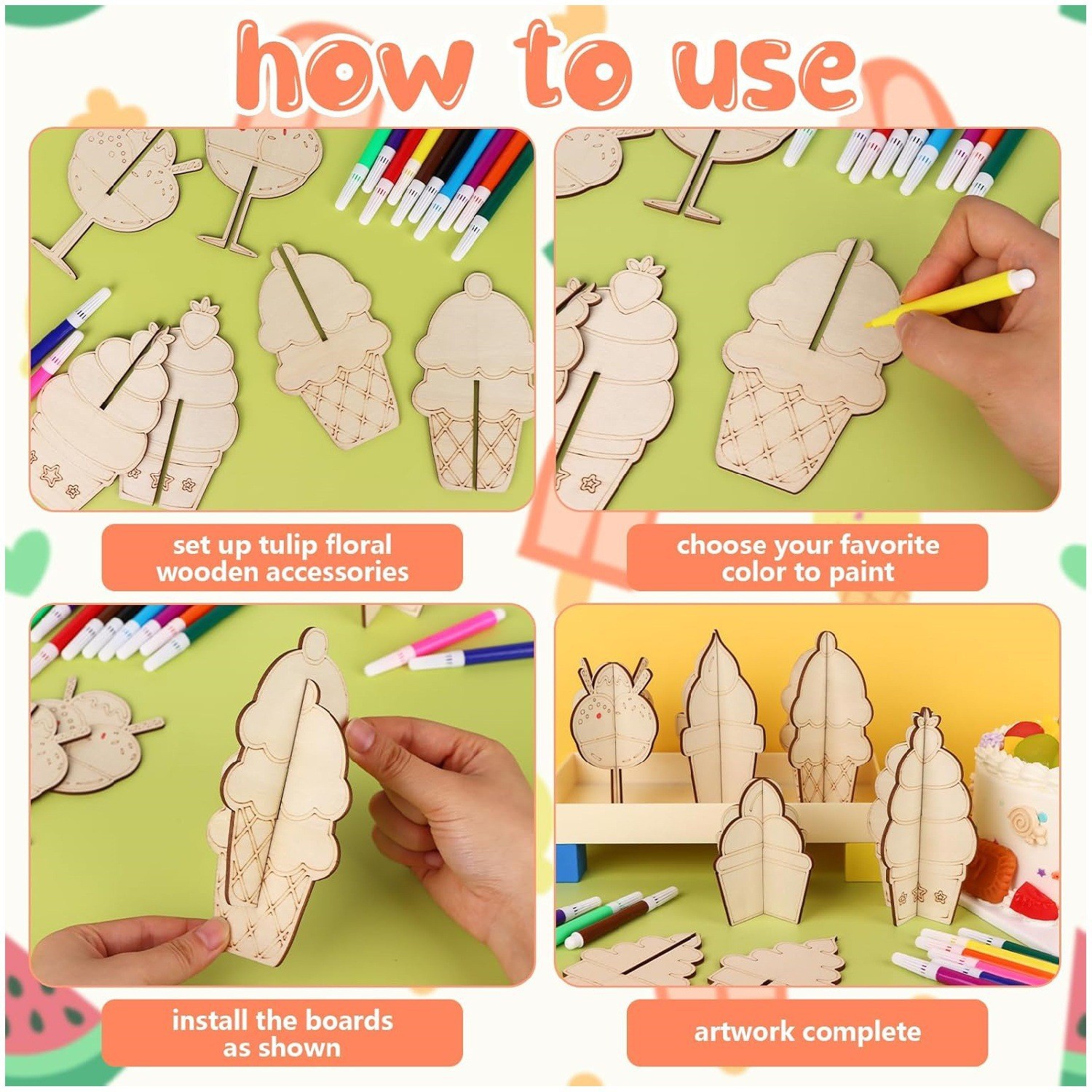 how to use

set up tulip floral wooden accessories

choose your favorite color to paint

install the boards as shown

artwork complete