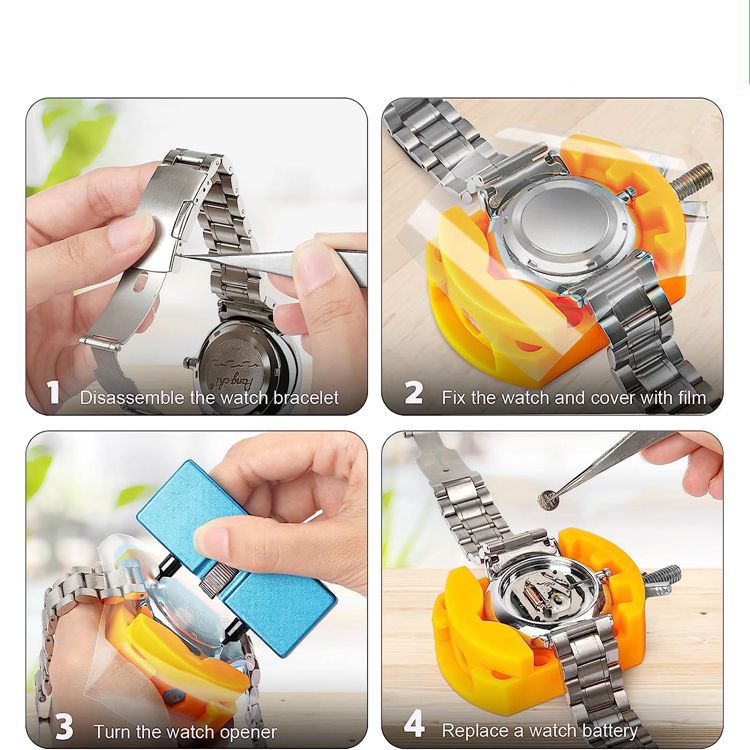 1 Disassemble the watch bracelet

2 Fix the watch and cover with film

3 Turn the watch opener

4 Replace a watch battery