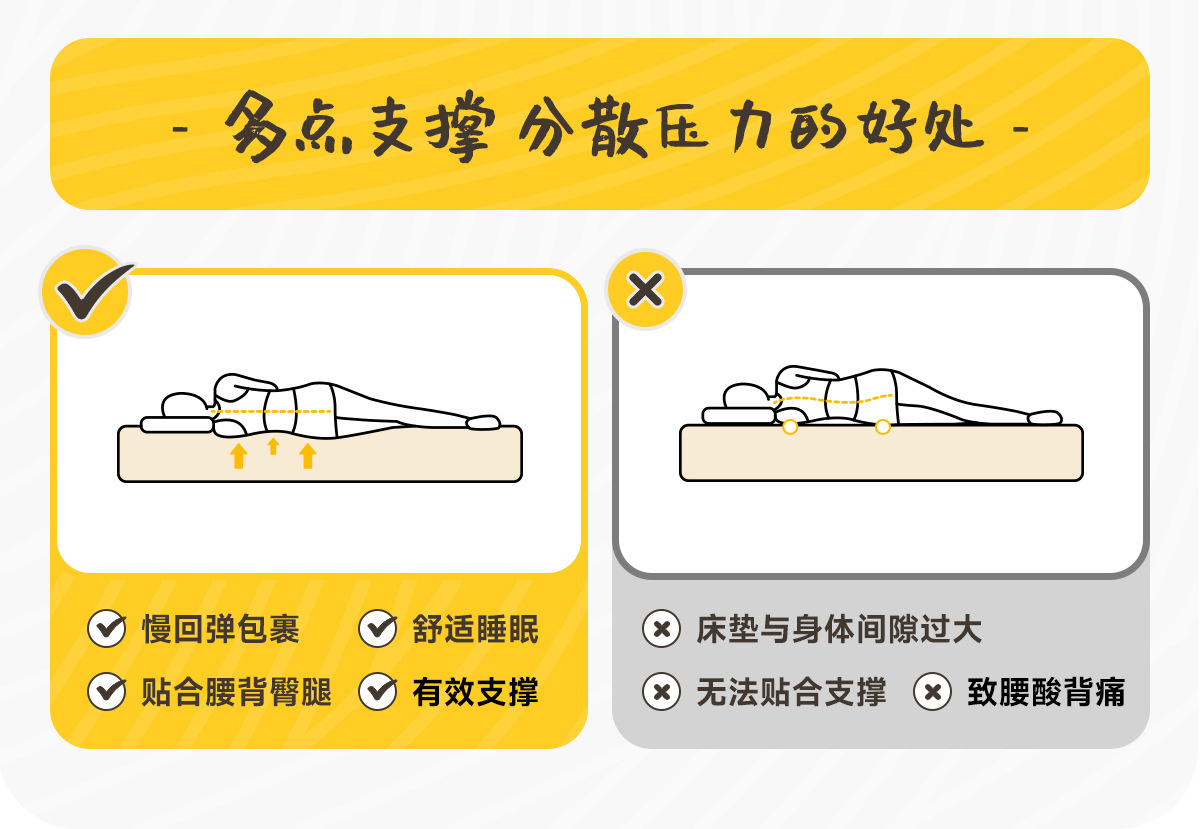 - 多点支撑 分散压力的好处 -

慢回弹包裹
舒适睡眠
贴合腰背臀腿
有效支撑

床垫与身体间隙过大
无法贴合支撑
致腰酸背痛