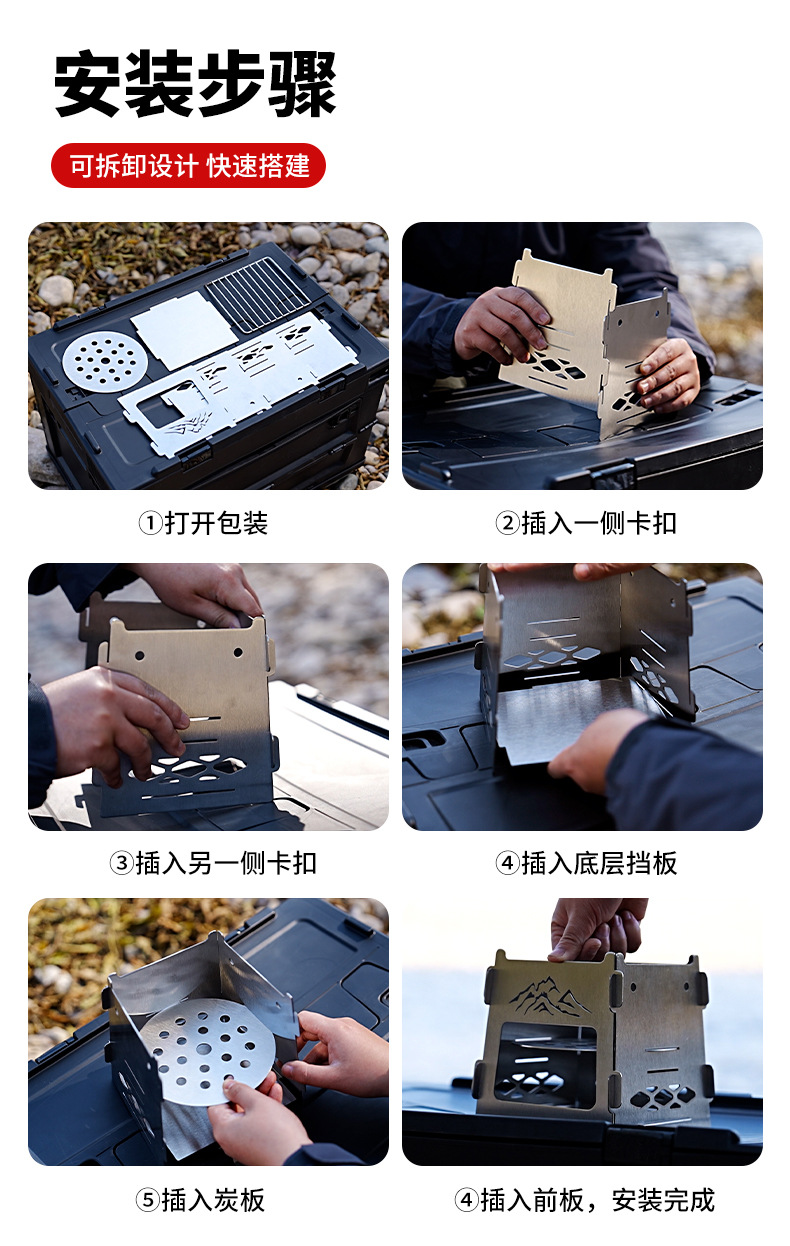 安装步骤

可拆卸设计 快速搭建

①打开包装

②插入一侧卡扣

③插入另一侧卡扣

④插入底层挡板

⑤插入炭板

④插入前板，安装完成