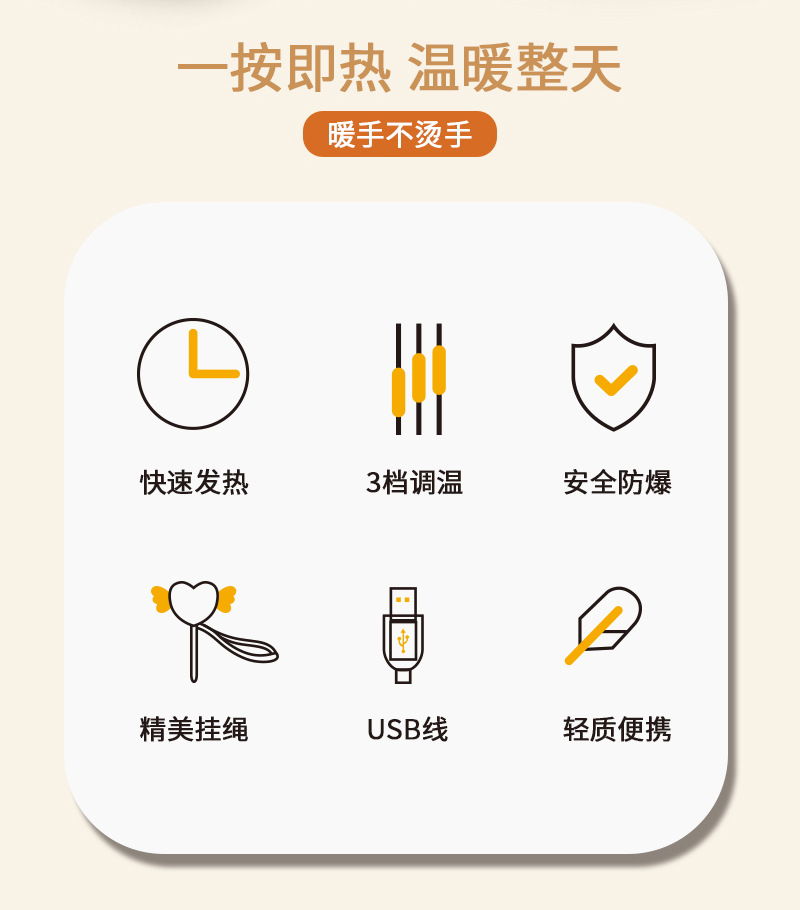 一按即热 温暖整天

暖手不烫手

快速发热

3档调温

安全防爆

精美挂绳

USB线

轻质便携