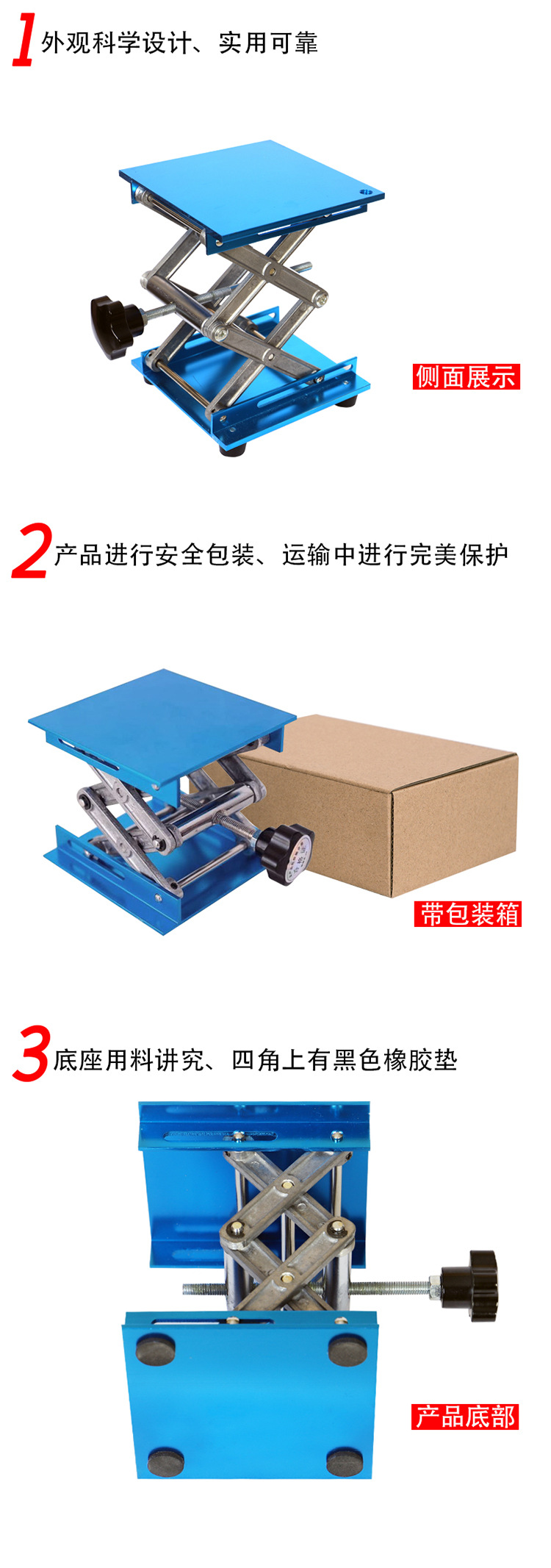 1 外观科学设计、实用可靠

侧面展示

2 产品进行安全包装、运输中进行完美保护

带包装箱

3 底座用料讲究、四角上有黑色橡胶垫

产品底部