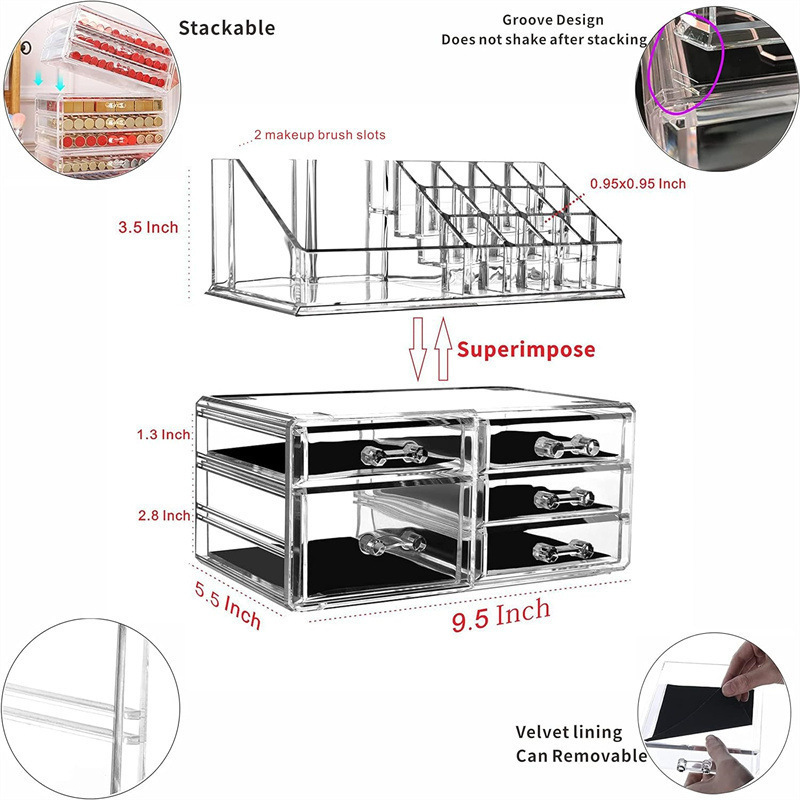 Stackable

Groove Design
Does not shake after stacking

2 makeup brush slots

0.95x0.95 Inch

3.5 Inch

Superimpose

1.3 Inch

2.8 Inch

5.5 Inch

9.5 Inch

Velvet lining
Can Removable