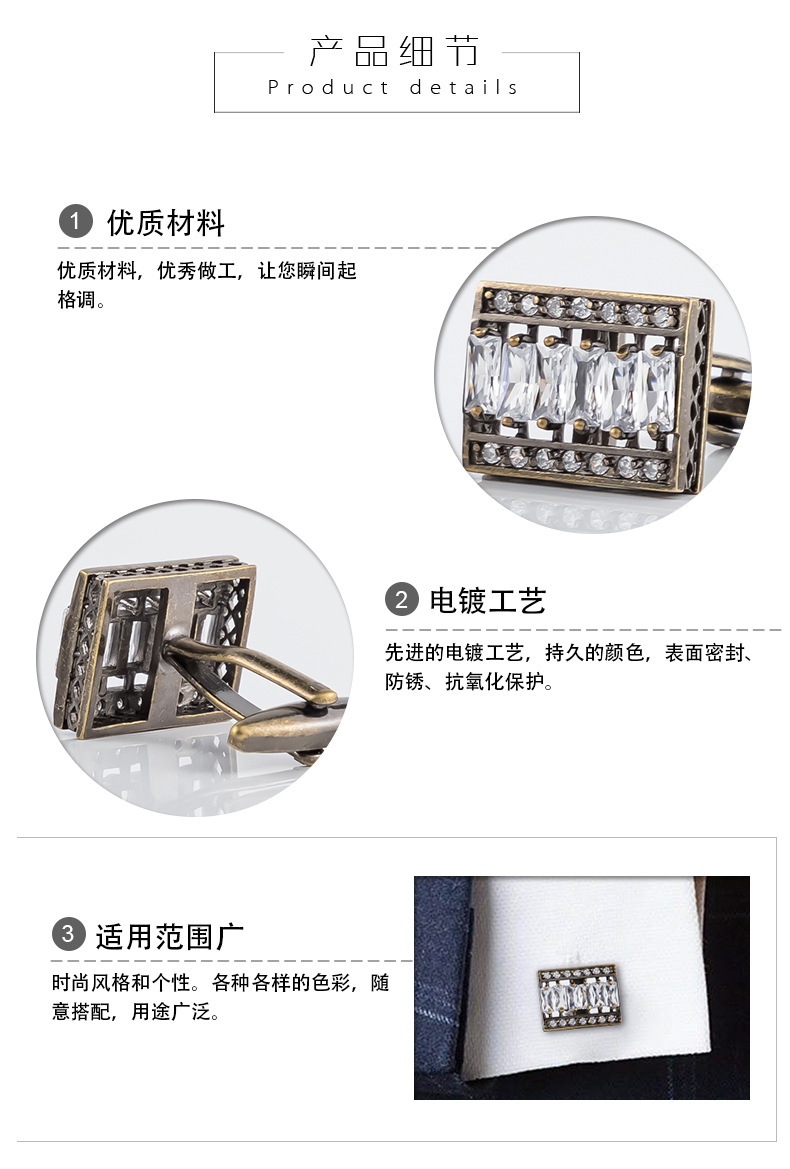 产品细节
Product details

1 优质材料

优质材料，优秀做工，让您瞬间起格调。

2 电镀工艺

先进的电镀工艺，持久的颜色，表面密封、防锈、抗氧化保护。

3 适用范围广

时尚风格和个性。各种各样的色彩，随意搭配，用途广泛。