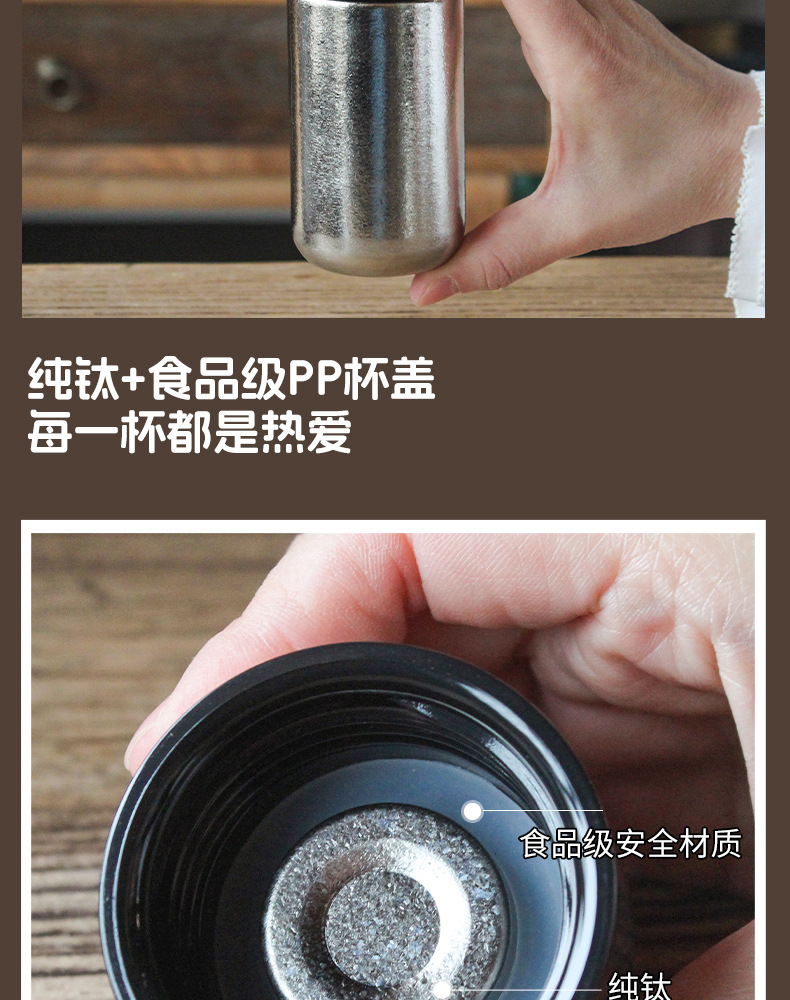 纯钛+食品级PP杯盖
每一杯都是热爱

食品级安全材质

纯钛