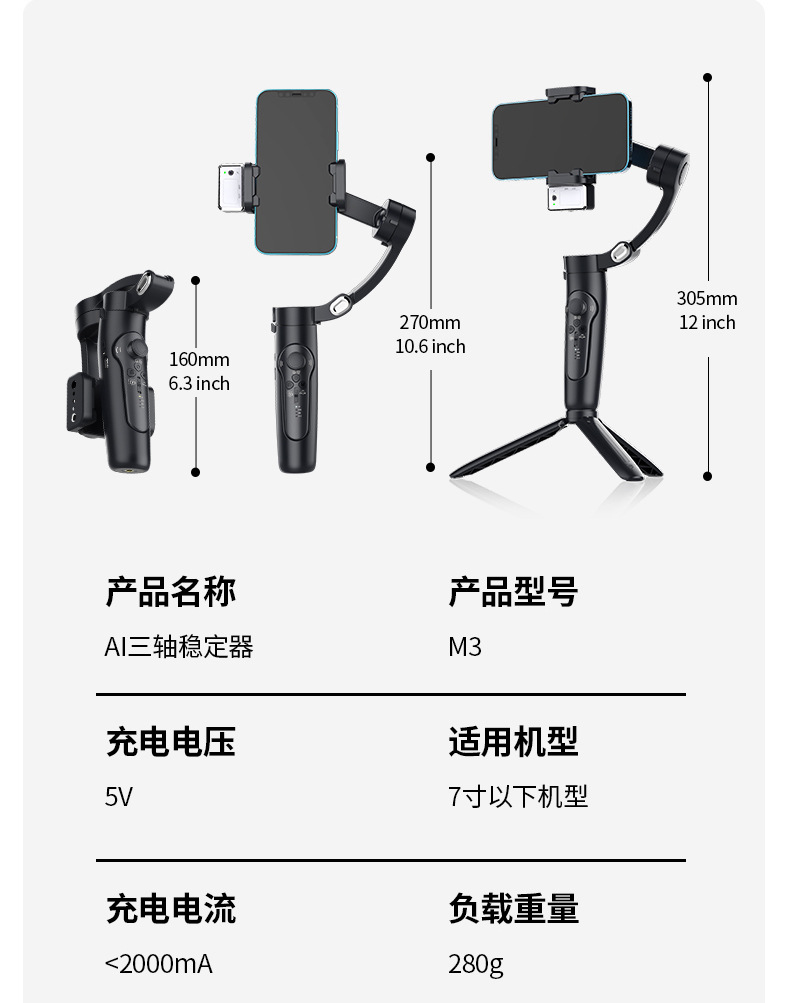 160mm
6.3 inch

270mm
10.6 inch

305mm
12 inch

产品名称
AI三轴稳定器

产品型号
M3

充电电压
5V

适用机型
7寸以下机型

充电电流
<2000mA

负载重量
280g