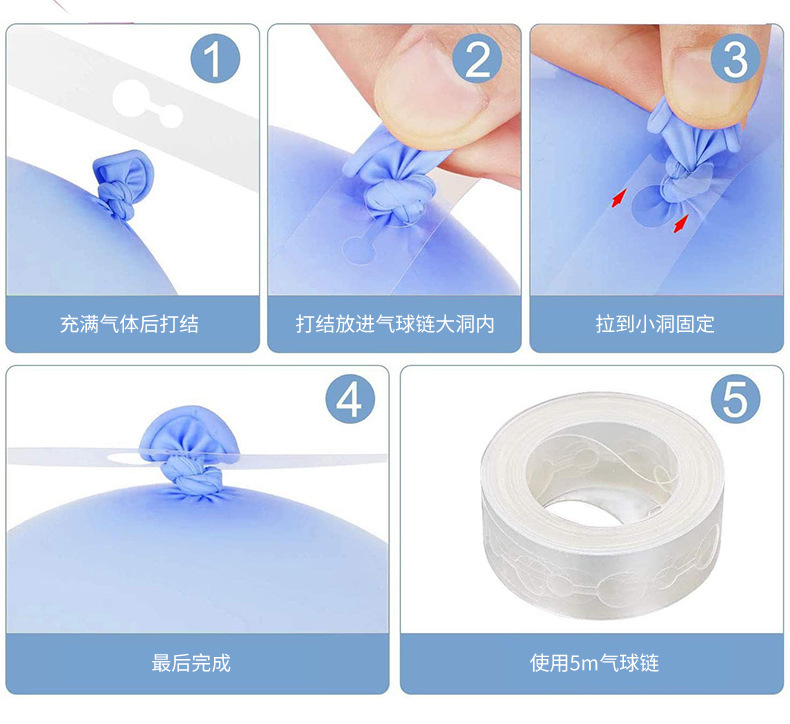 1

充满气体后打结

2

打结放进气球链大洞内

3

拉到小洞固定

4

最后完成

5

使用5m气球链