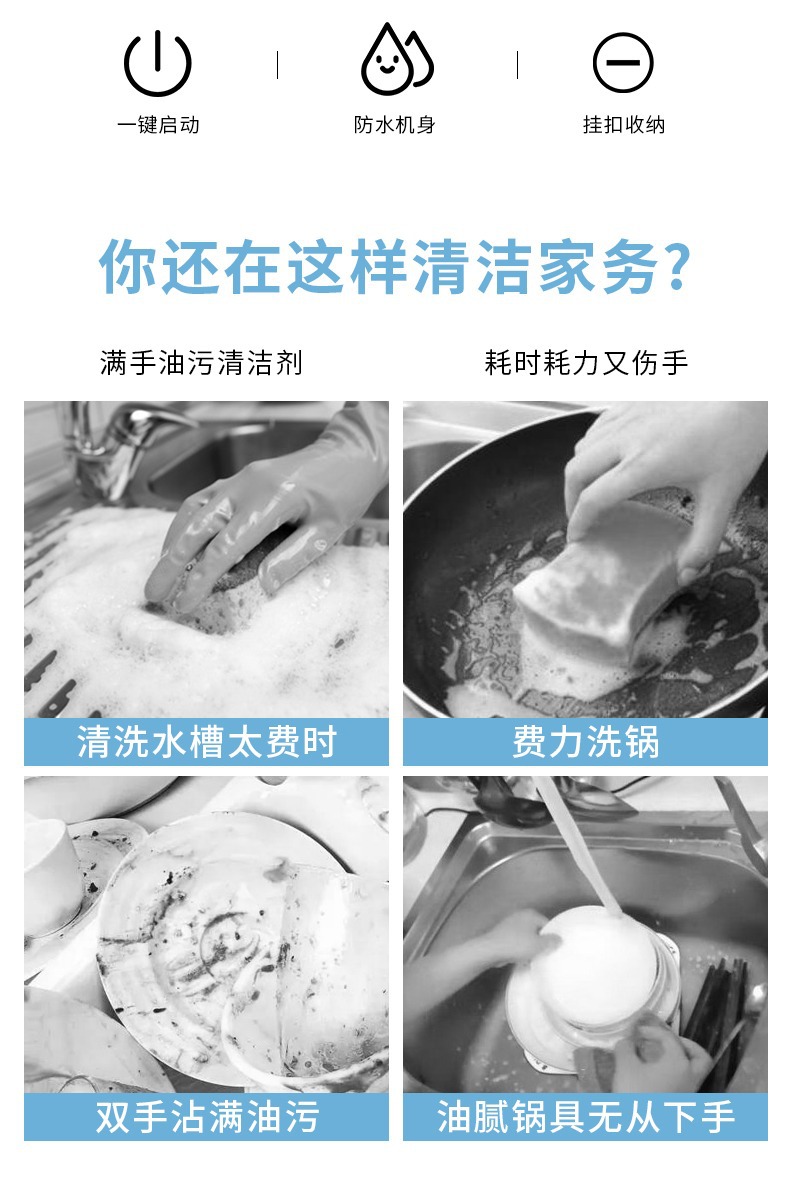 一键启动

防水机身

挂扣收纳

你还在这样清洁家务?

满手油污清洁剂

耗时耗力又伤手

清洗水槽太费时

费力洗锅

双手沾满油污

油腻锅具无从下手