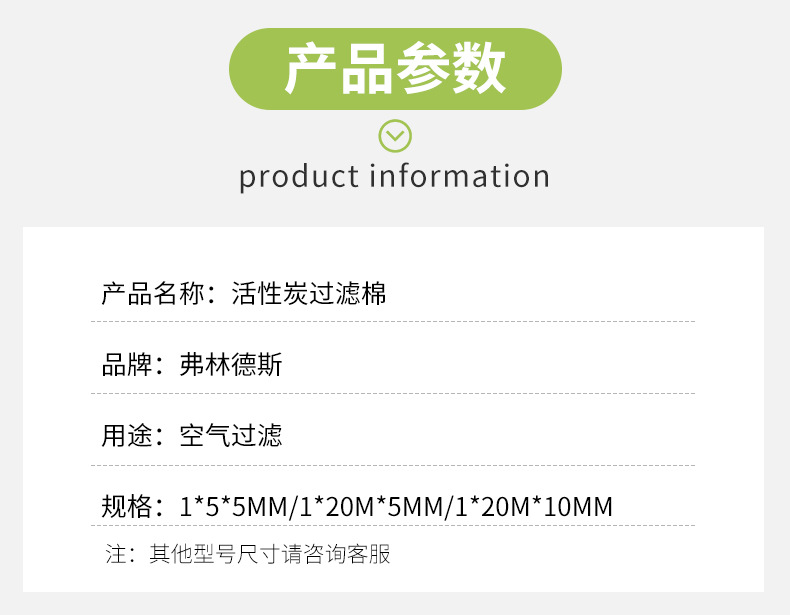 产品参数

product information

产品名称：活性炭过滤棉

品牌：弗林德斯

用途：空气过滤

规格：1*5*5MM/1*20M*5MM/1*20M*10MM

注：其他型号尺寸请咨询客服