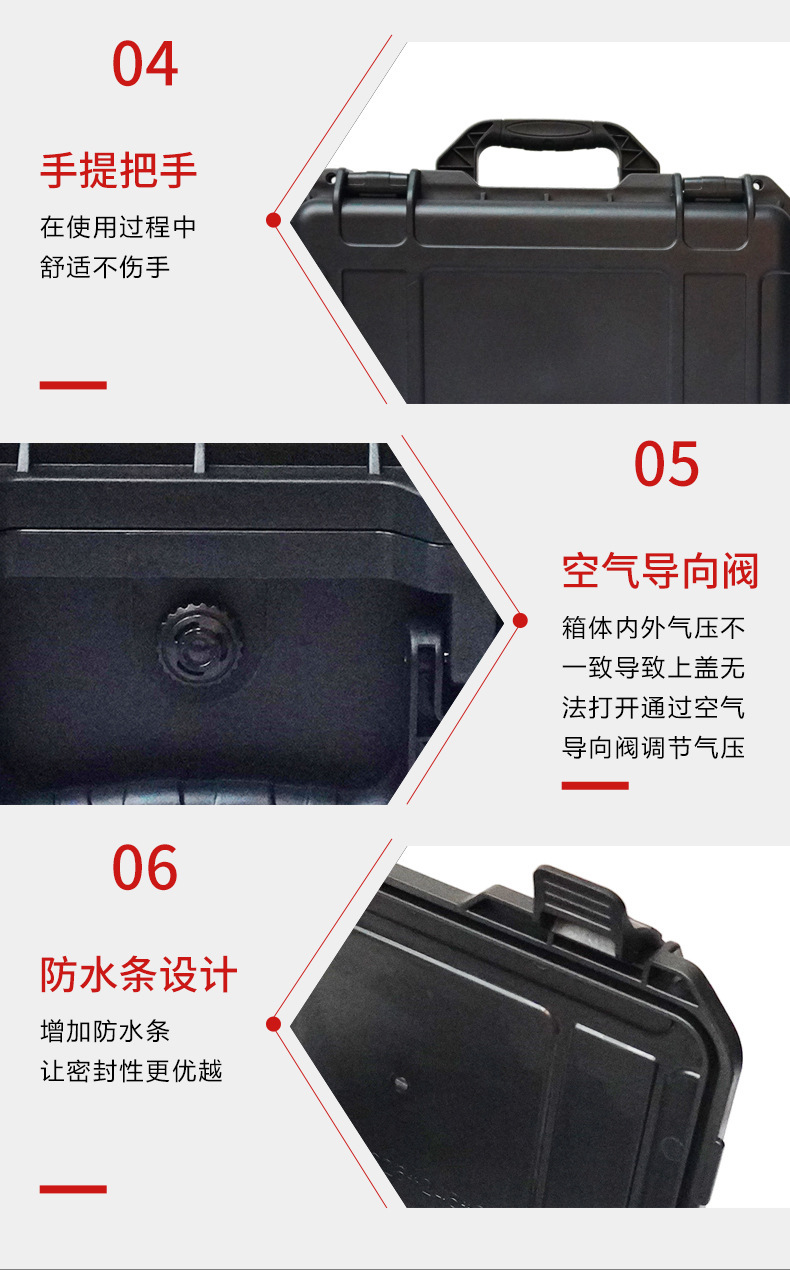 04

手提把手

在使用过程中
舒适不伤手

05

空气导向阀

箱体内外气压不一致导致上盖无法打开通过空气导向阀调节气压

06

防水条设计

增加防水条
让密封性更优越