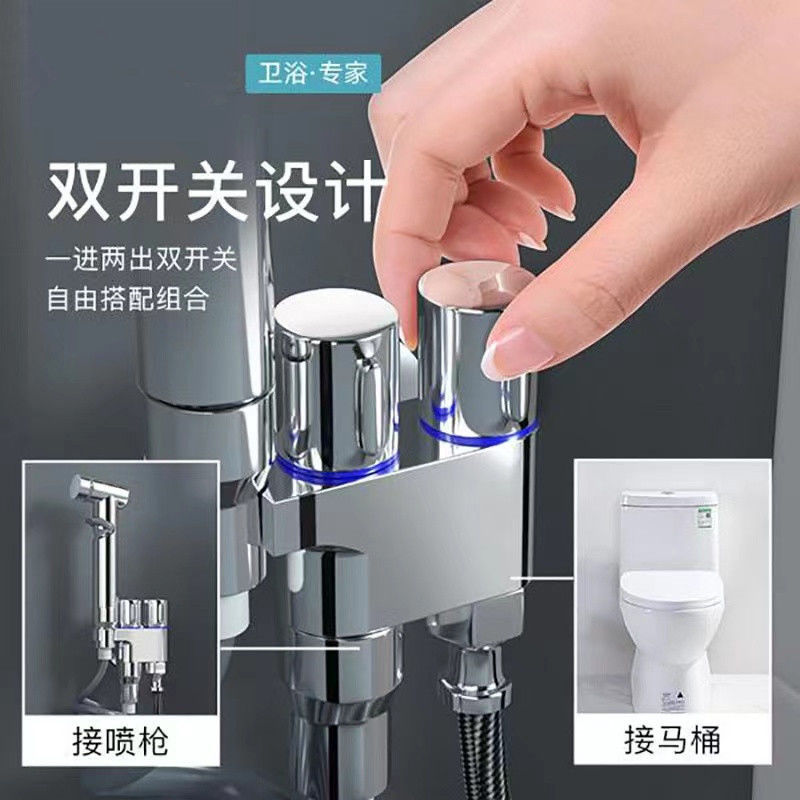 卫浴·专家

双开关设计

一进两出双开关
自由搭配组合

接喷枪

接马桶