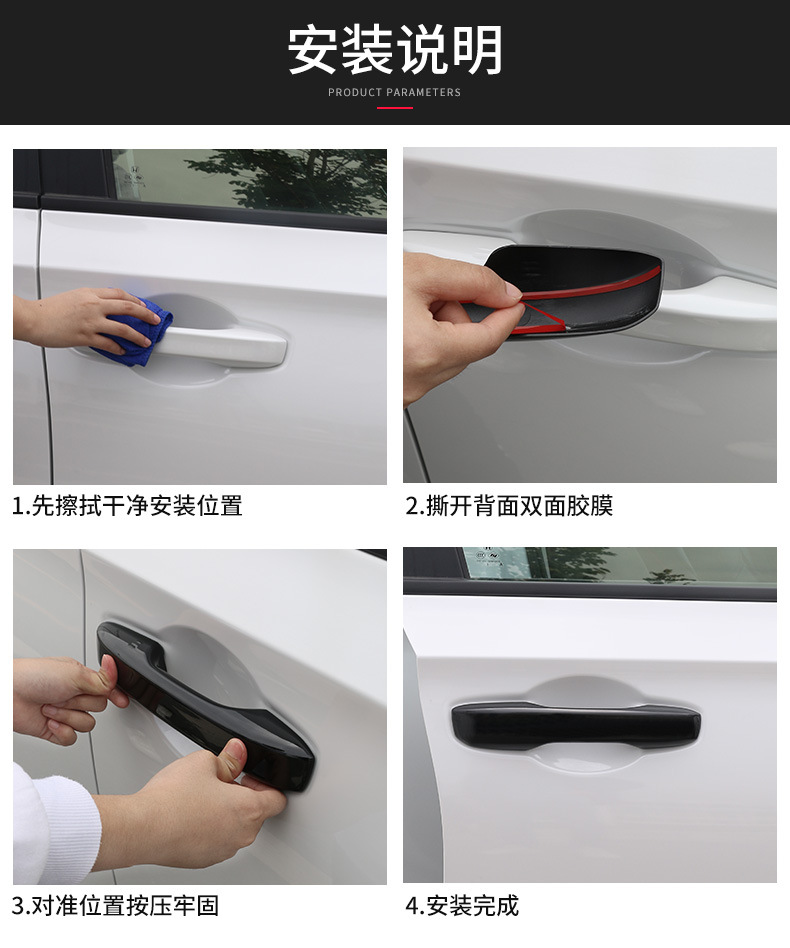 安装说明

PRODUCT PARAMETERS

1.先擦拭干净安装位置

2.撕开背面双面胶膜

3.对准位置按压牢固

4.安装完成