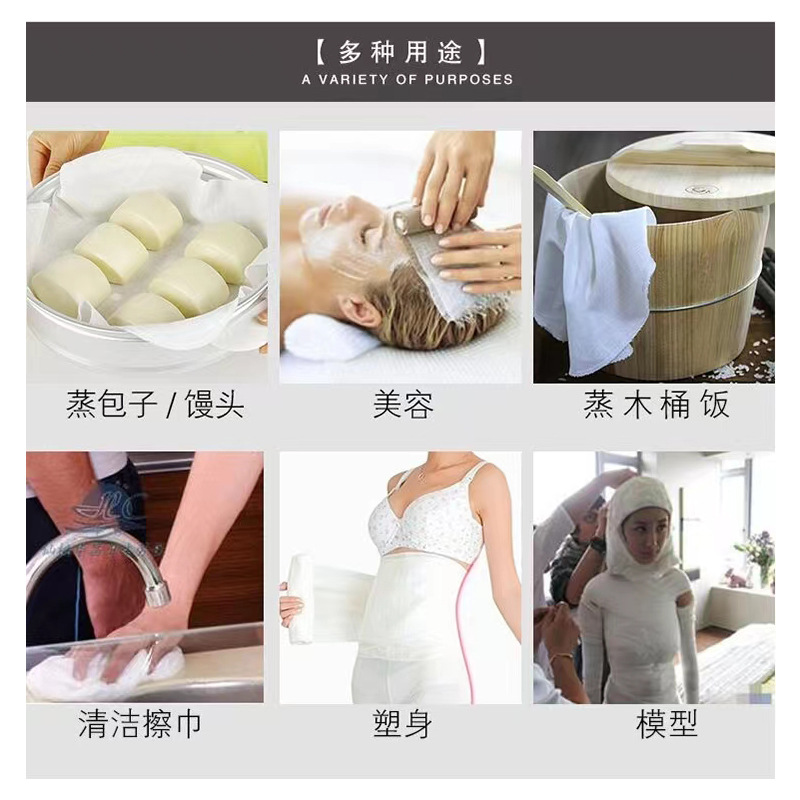 【多种用途】
A VARIETY OF PURPOSES

蒸包子 / 馒头

美容

蒸木桶饭

清洁擦巾

塑身

模型